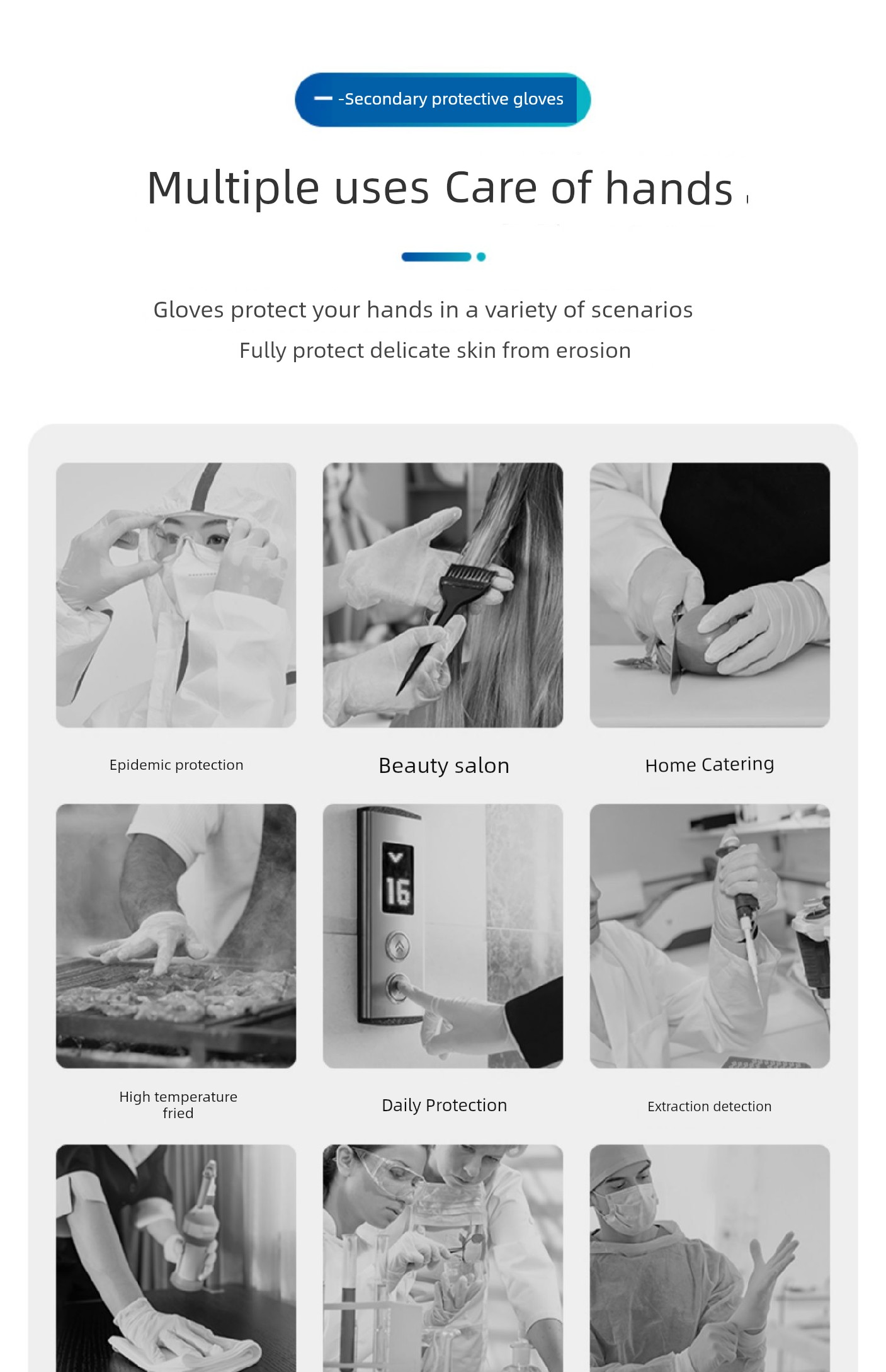 -Secondary protective gloves

Multiple uses Care of hands

Gloves protect your hands in a variety of scenarios
Fully protect delicate skin from erosion

Epidemic protection

Beauty salon

Home Catering

16

High temperature fried

Daily Protection

Extraction detection