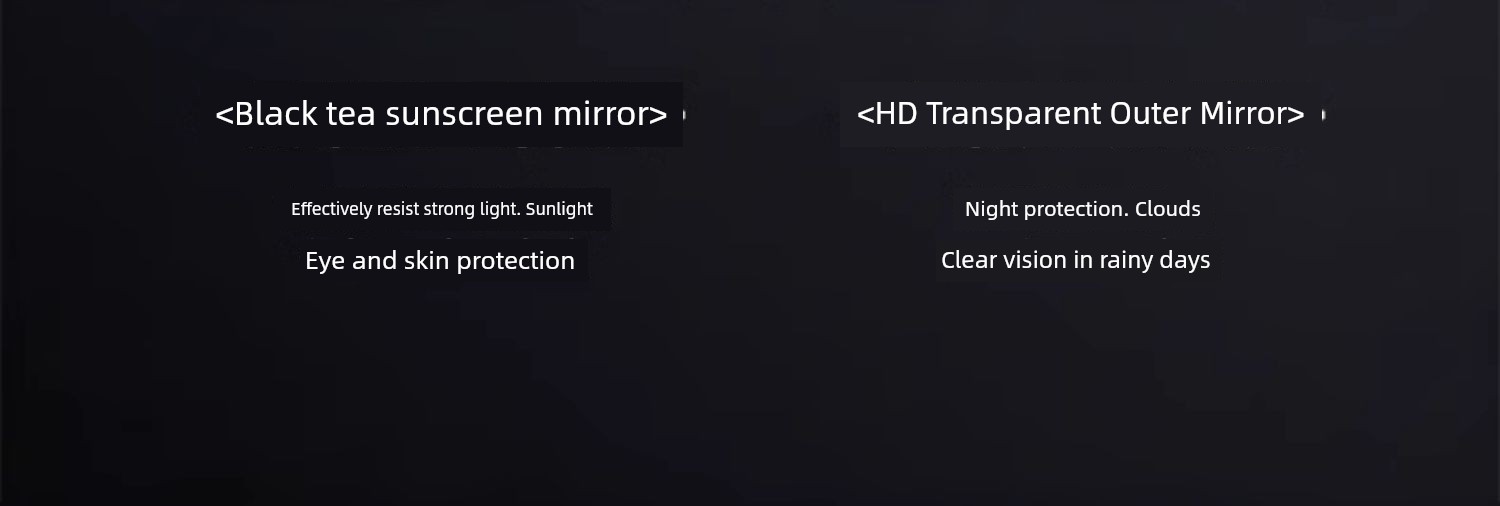 <Black tea sunscreen mirror>

Effectively resist strong light. Sunlight

Eye and skin protection

<HD Transparent Outer Mirror>

Night protection. Clouds

Clear vision in rainy days