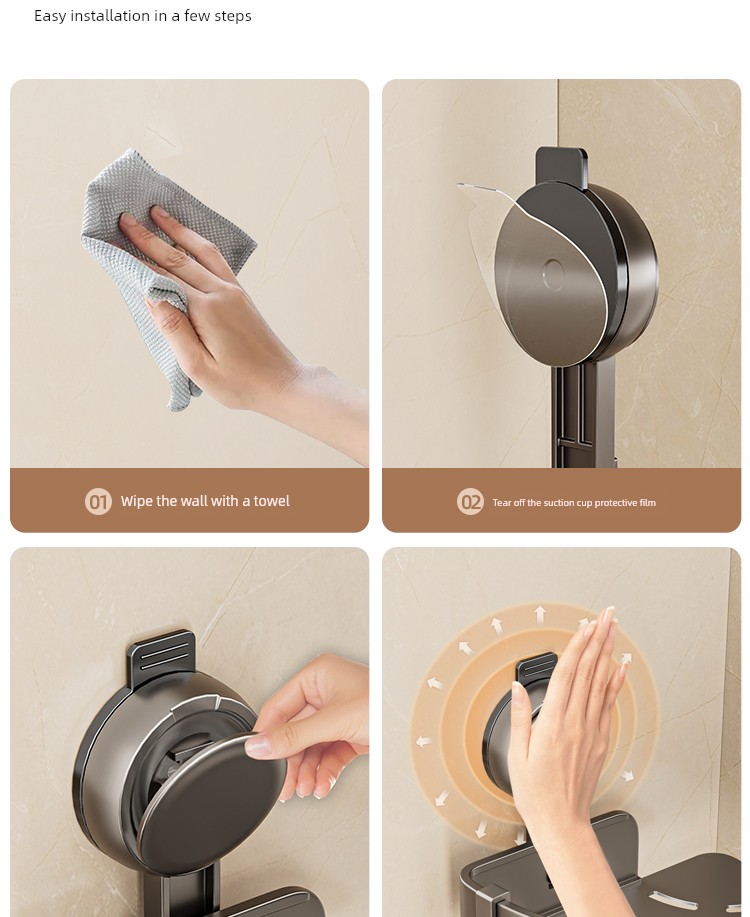 Easy installation in a few steps

01 Wipe the wall with a towel

02 Tear off the suction cup protective film