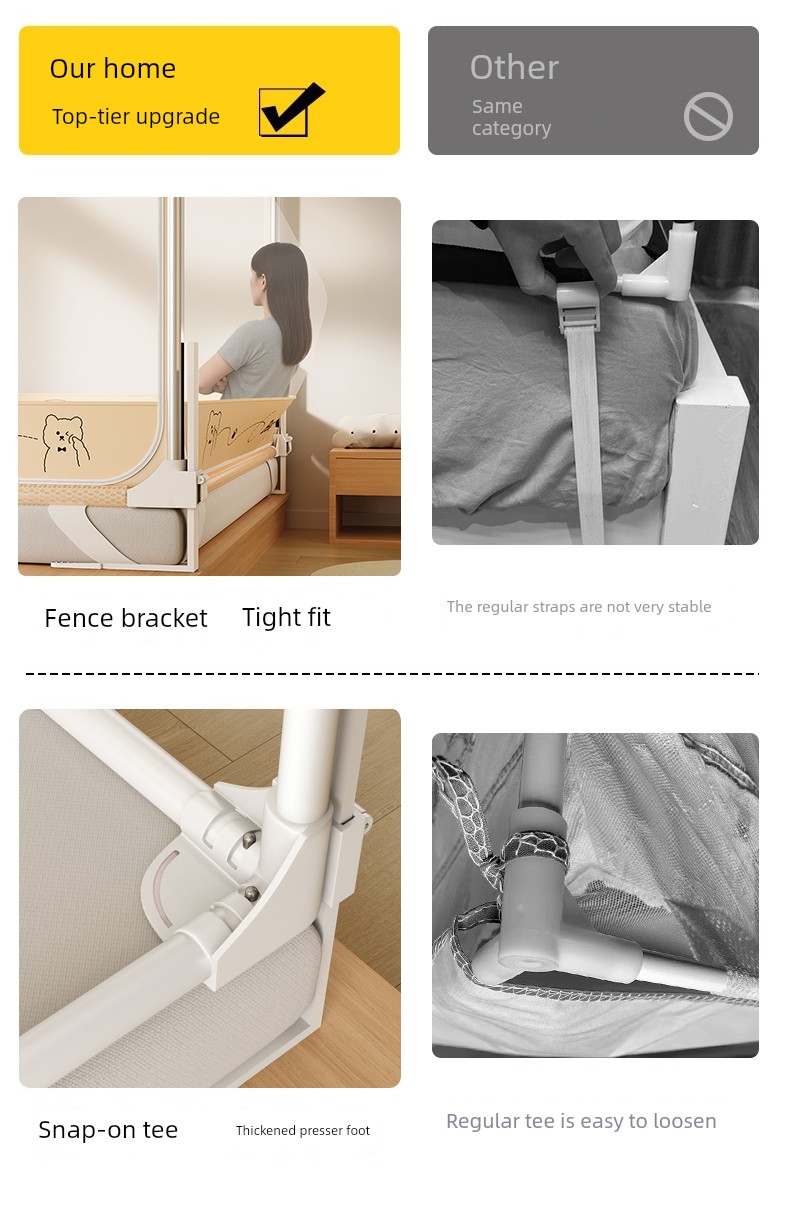 Our home
Top-tier upgrade

Other
Same category

Fence bracket Tight fit

The regular straps are not very stable

Snap-on tee Thickened presser foot

Regular tee is easy to loosen