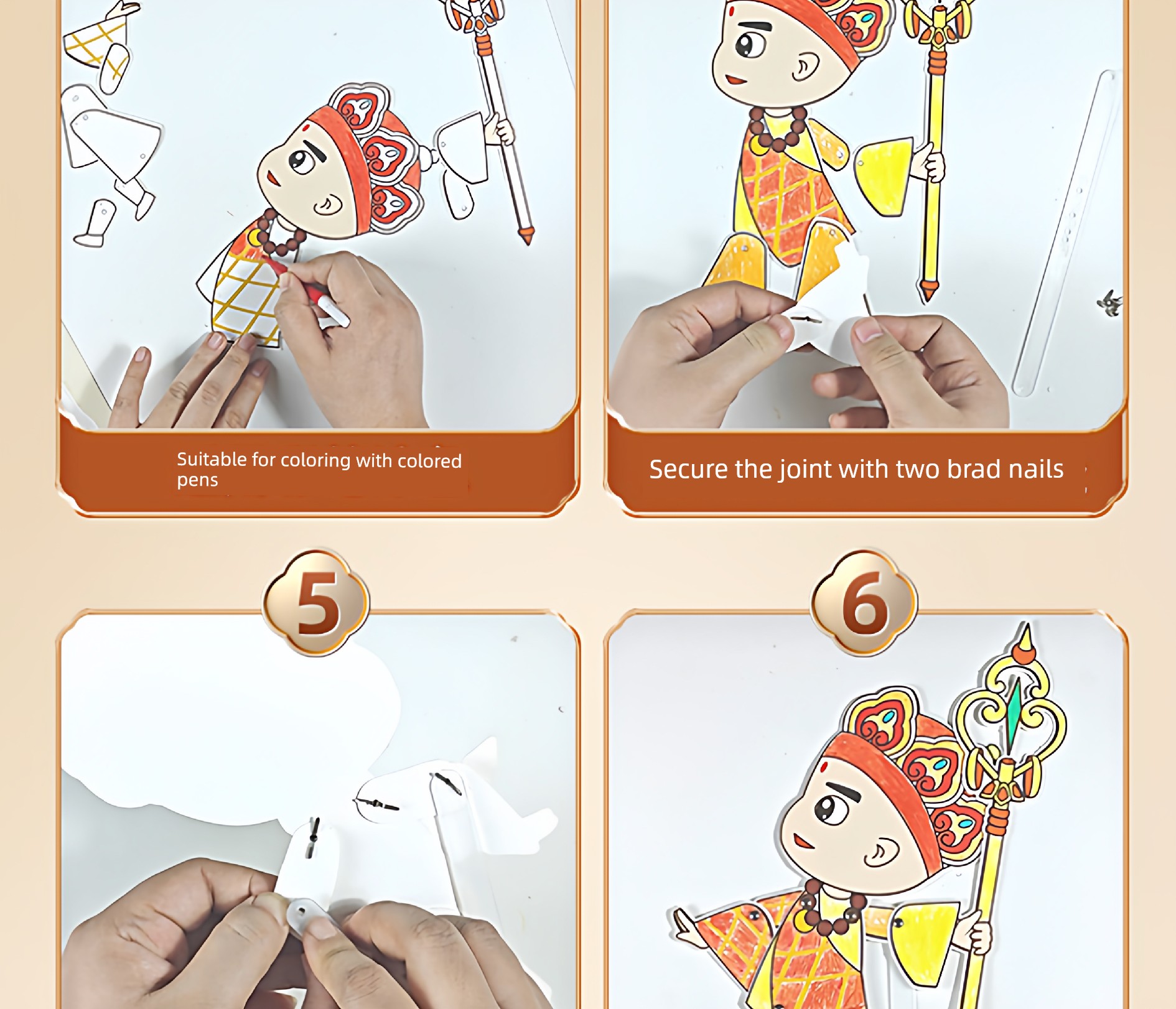 Suitable for coloring with colored pens

Secure the joint with two brad nails

5

6