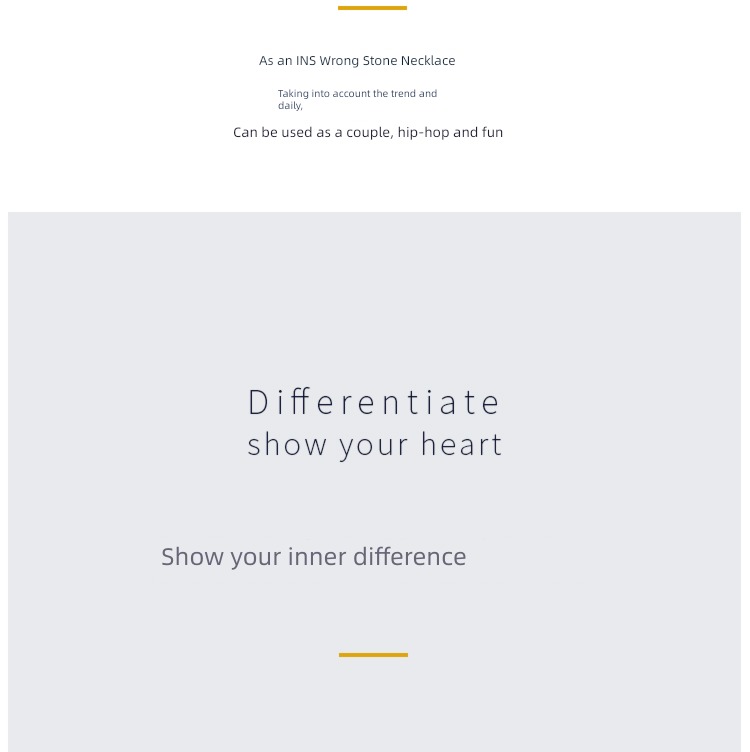 As an INS Wrong Stone Necklace

Taking into account the trend and daily,

Can be used as a couple, hip-hop and fun

Differentiate
show your heart

Show your inner difference