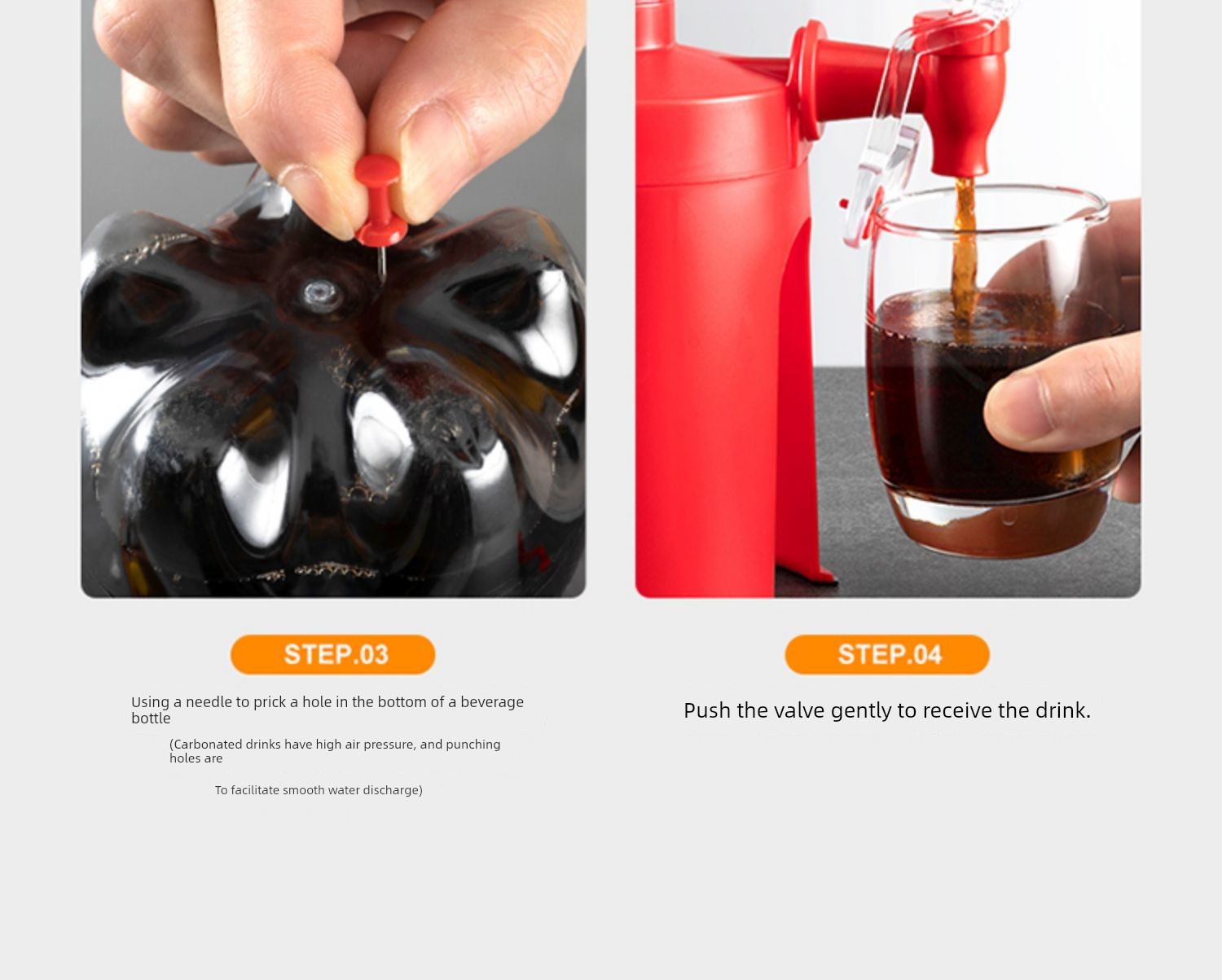 STEP.03

Using a needle to prick a hole in the bottom of a beverage bottle

(Carbonated drinks have high air pressure, and punching holes are

To facilitate smooth water discharge)

STEP.04

Push the valve gently to receive the drink.