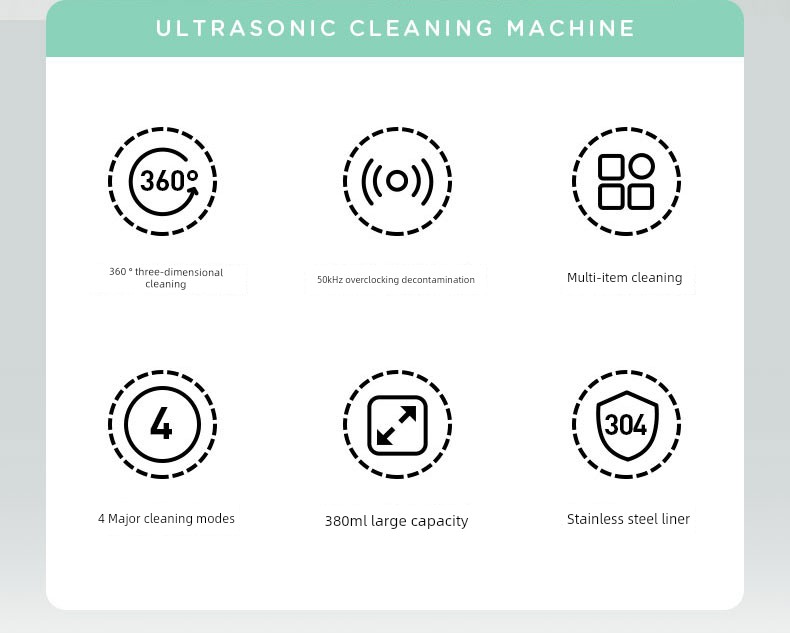 ULTRASONIC CLEANING MACHINE

360°

360 ° three-dimensional cleaning

50kHz overclocking decontamination

Multi-item cleaning

4

4 Major cleaning modes

380ml large capacity

304

Stainless steel liner