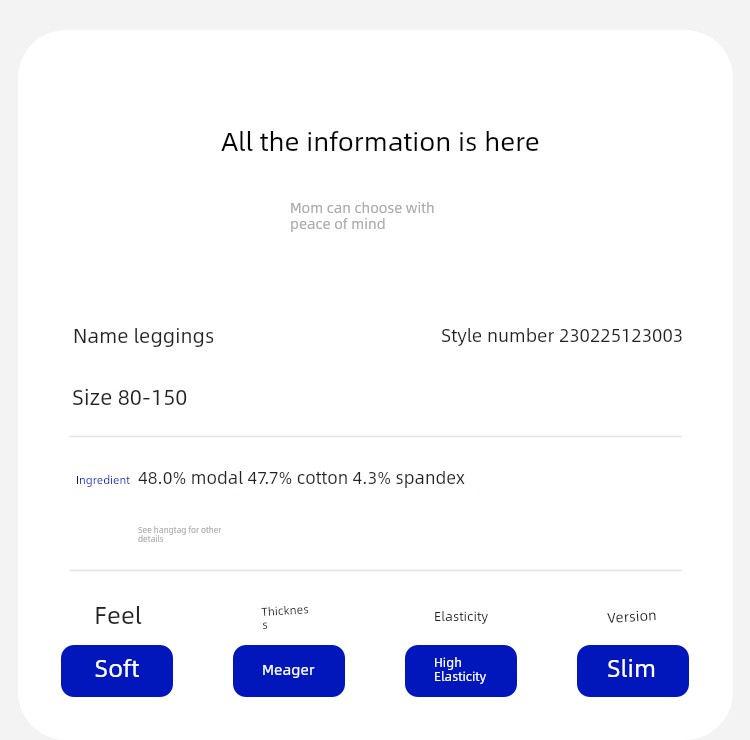 All the information is here

Mom can choose with peace of mind

Name leggings

Style number 230225123003

Size 80-150

Ingredient 48.0% modal 47.7% cotton 4.3% spandex

See hangtag for other details

Feel

Soft

Thickness

Meager

Elasticity

High Elasticity

Version

Slim