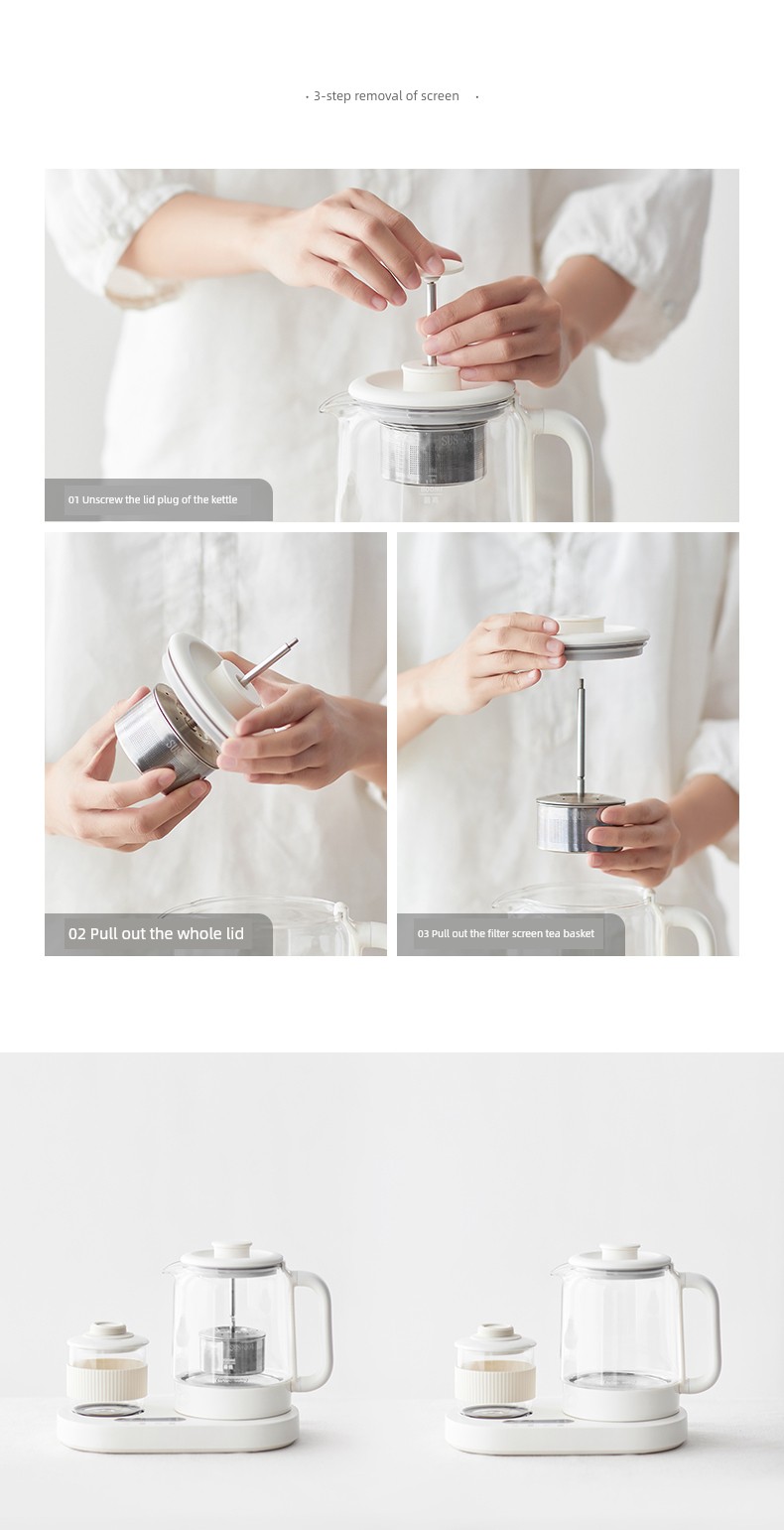 · 3-step removal of screen ·

01 Unscrew the lid plug of the kettle

02 Pull out the whole lid

03 Pull out the filter screen tea basket