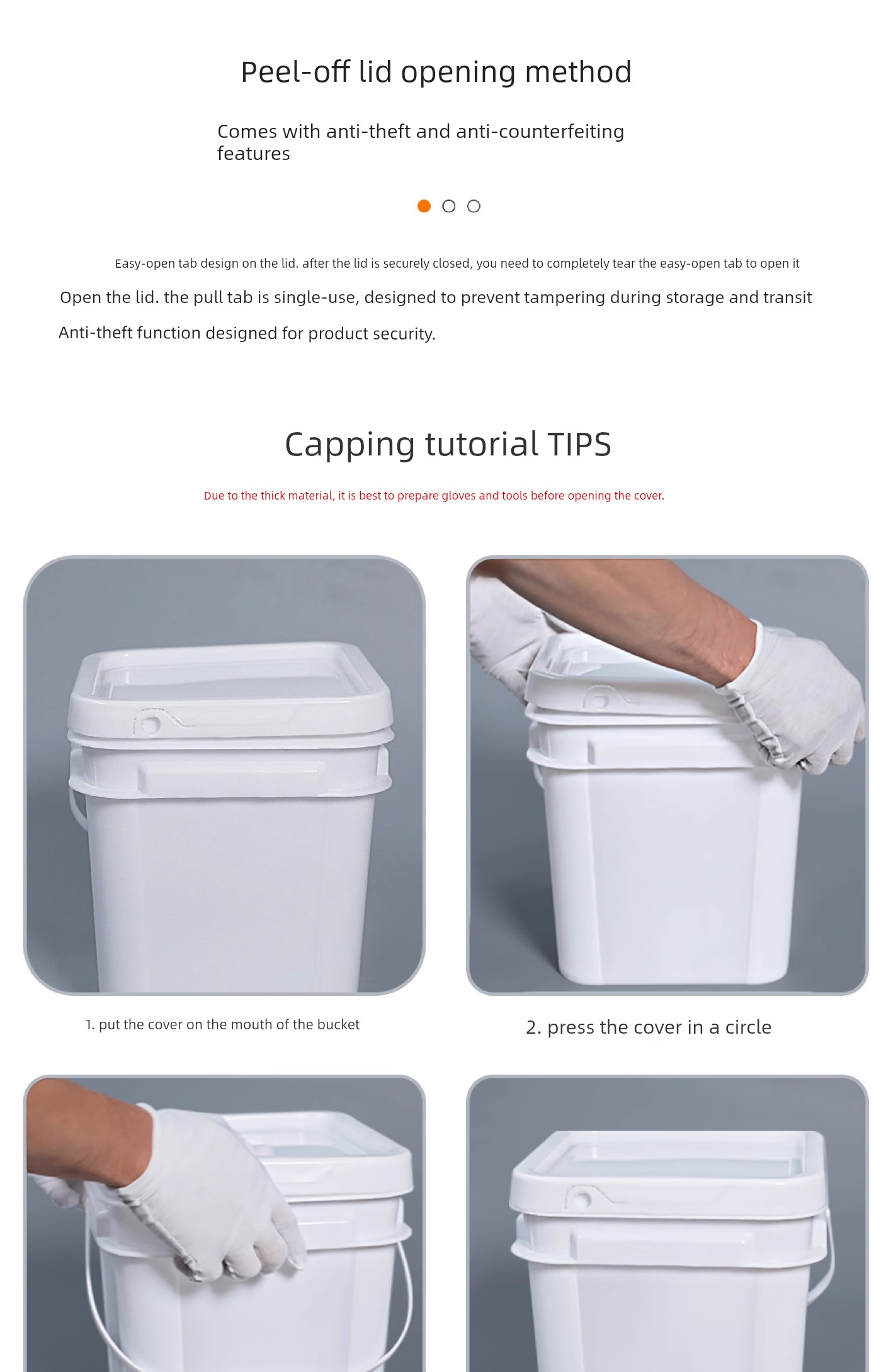 Peel-off lid opening method

Comes with anti-theft and anti-counterfeiting features

Easy-open tab design on the lid. after the lid is securely closed, you need to completely tear the easy-open tab to open it

Open the lid. the pull tab is single-use, designed to prevent tampering during storage and transit

Anti-theft function designed for product security.

Capping tutorial TIPS

Due to the thick material, it is best to prepare gloves and tools before opening the cover.

1. put the cover on the mouth of the bucket

2. press the cover in a circle