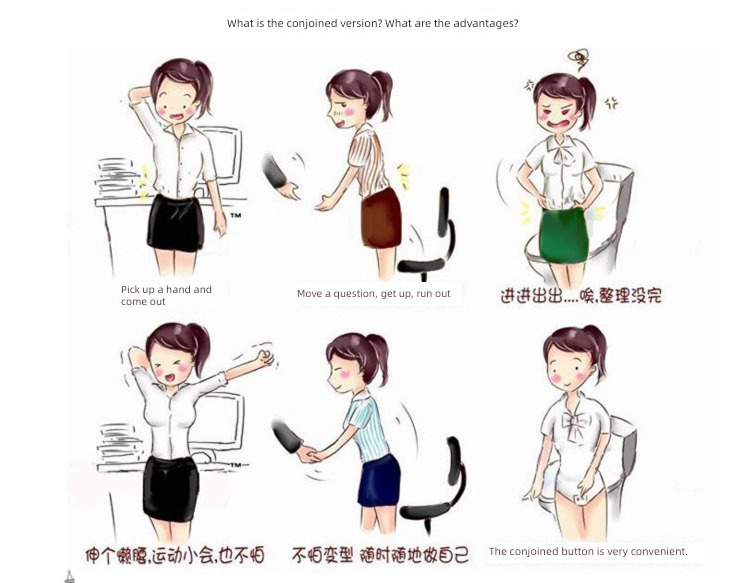 What is the conjoined version? What are the advantages?

TM

Pick up a hand and come out

Move a question, get up, run out

进进出出....唉,整理没完

TM

伸个懒腰,运动小会,也不怕

不怕变型 随时随地做自己

The conjoined button is very convenient.