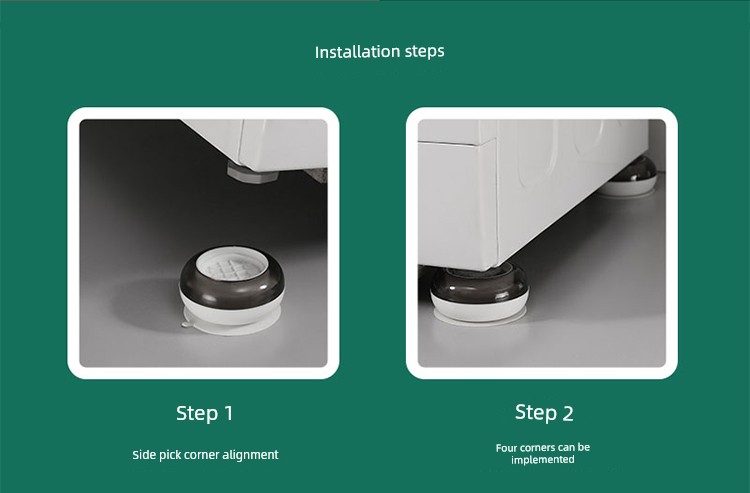 Installation steps

Step 1

Side pick corner alignment

Step 2

Four corners can be implemented