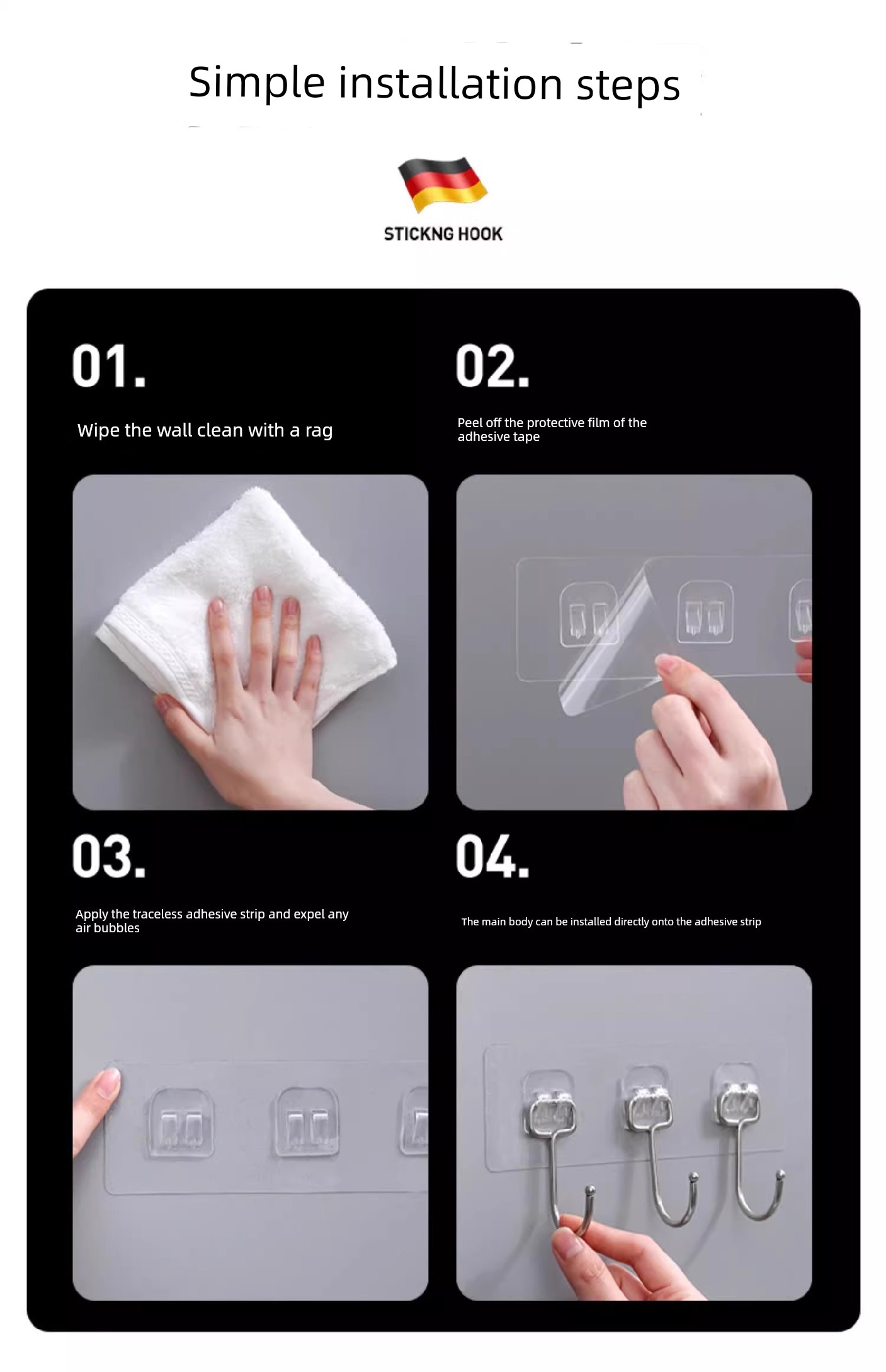 Simple installation steps

STICKNG HOOK

01.

Wipe the wall clean with a rag

02.

Peel off the protective film of the adhesive tape

03.

Apply the traceless adhesive strip and expel any air bubbles

04.

The main body can be installed directly onto the adhesive strip