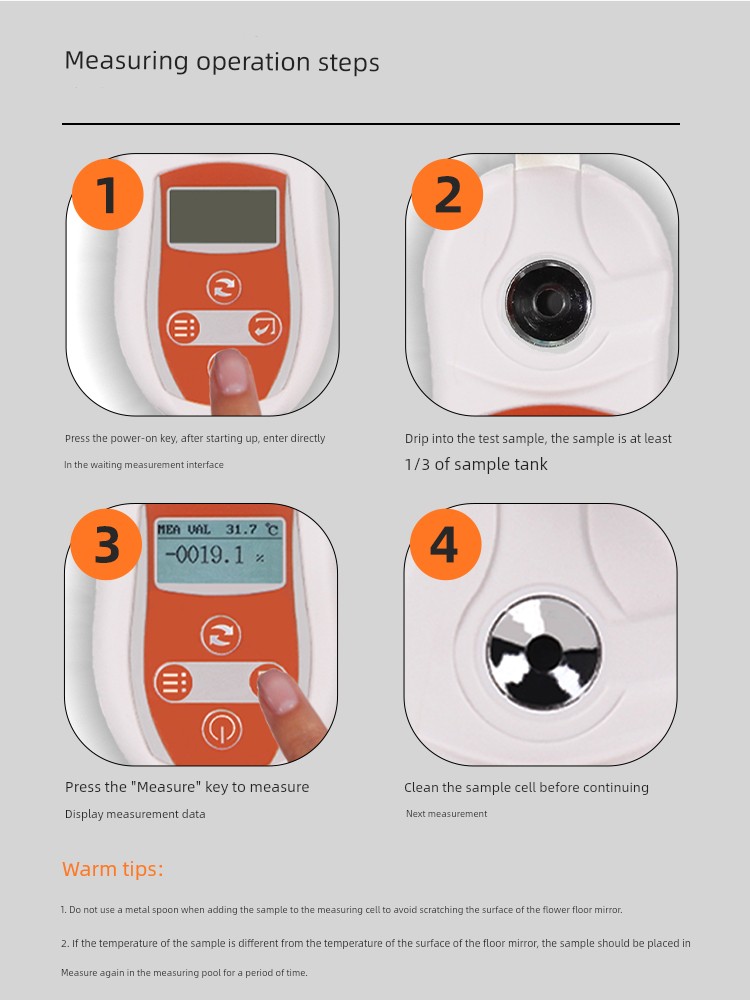 Measuring operation steps

1

Press the power-on key, after starting up, enter directly

In the waiting measurement interface

2

Drip into the test sample, the sample is at least

1/3 of sample tank

3

MEA VAL 31.7 ℃
-0019.1 %

Press the "Measure" key to measure

Display measurement data

4

Clean the sample cell before continuing

Next measurement

Warm tips:

1. Do not use a metal spoon when adding the sample to the measuring cell to avoid scratching the surface of the flower floor mirror.

2. If the temperature of the sample is different from the temperature of the surface of the floor mirror, the sample should be placed in

Measure again in the measuring pool for a period of time.