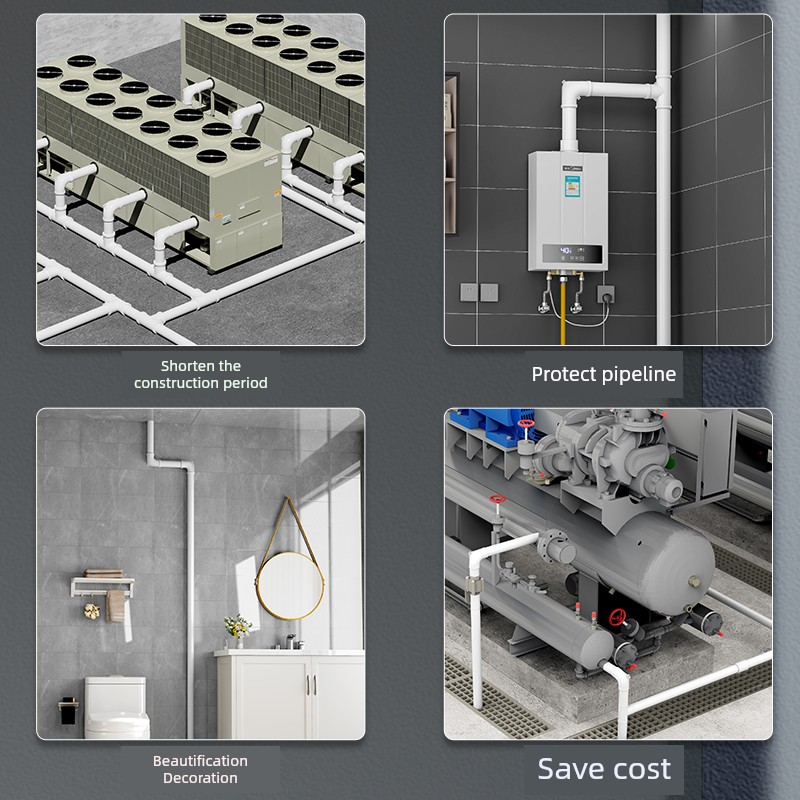 Shorten the construction period

Protect pipeline

Beautification Decoration

Save cost