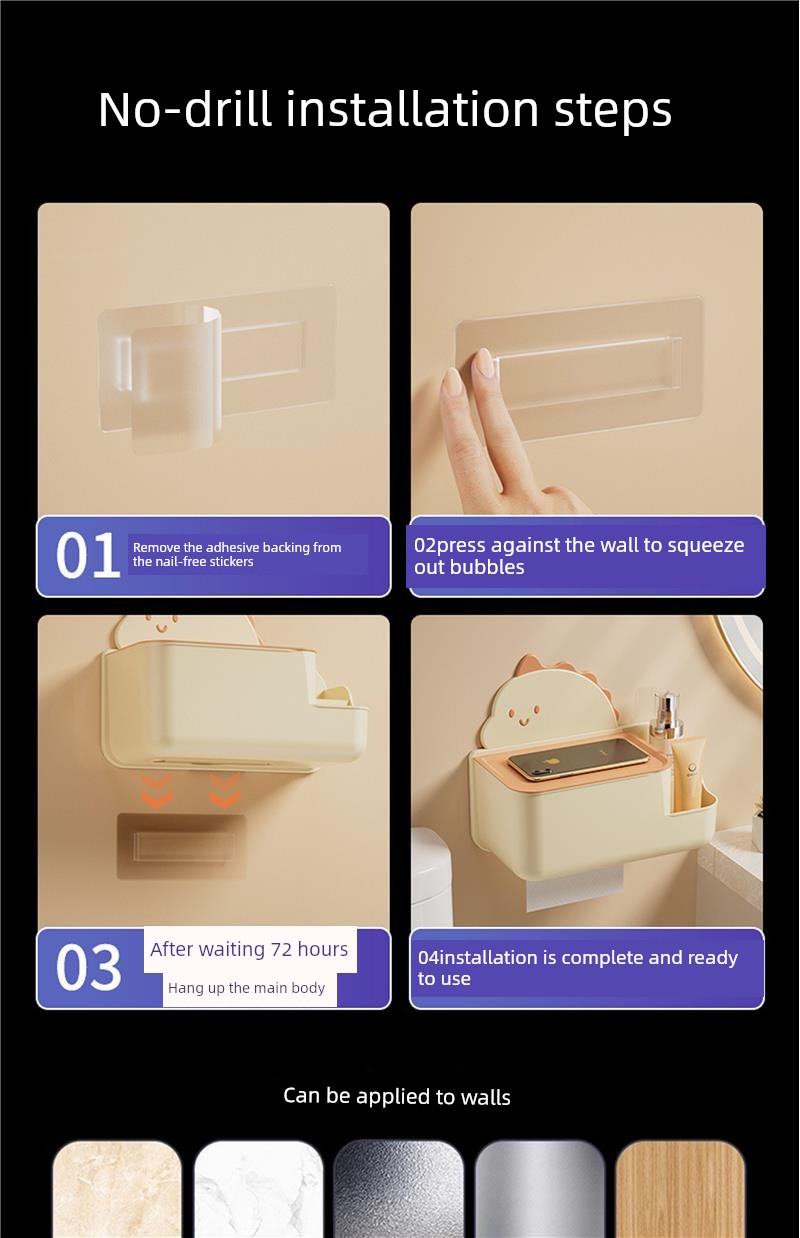 No-drill installation steps

01 Remove the adhesive backing from the nail-free stickers

02press against the wall to squeeze out bubbles

03 After waiting 72 hours

Hang up the main body

04installation is complete and ready to use

Can be applied to walls