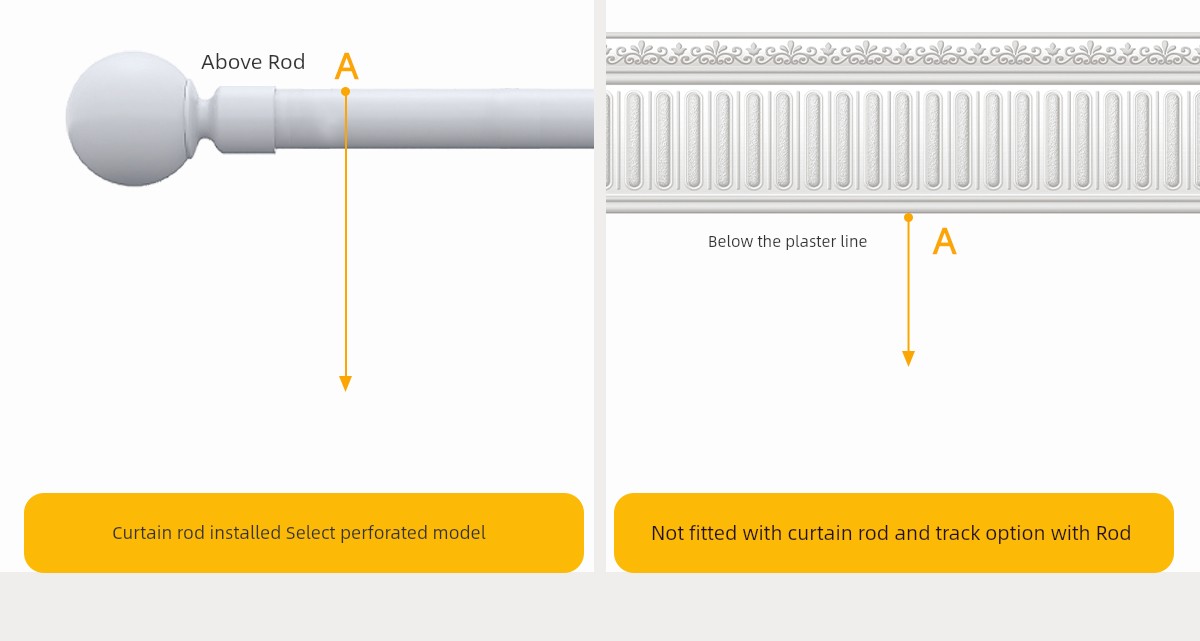 Above Rod
A

Curtain rod installed Select perforated model

Below the plaster line
A

Not fitted with curtain rod and track option with Rod