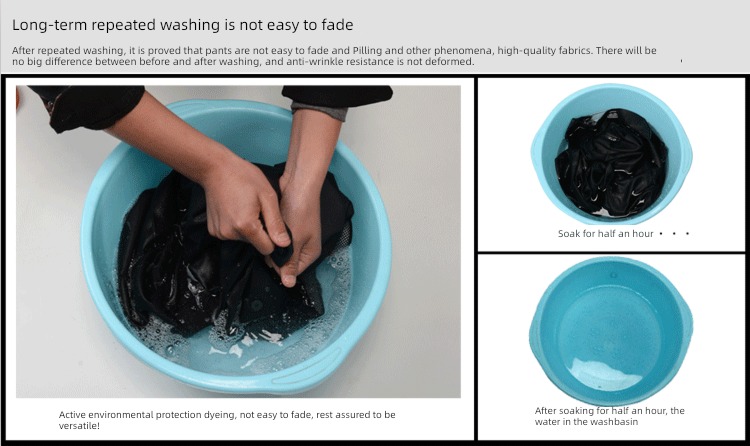 Long-term repeated washing is not easy to fade

After repeated washing, it is proved that pants are not easy to fade and Pilling and other phenomena, high-quality fabrics. There will be no big difference between before and after washing, and anti-wrinkle resistance is not deformed.

Active environmental protection dyeing, not easy to fade, rest assured to be versatile!

Soak for half an hour • • •

After soaking for half an hour, the water in the washbasin