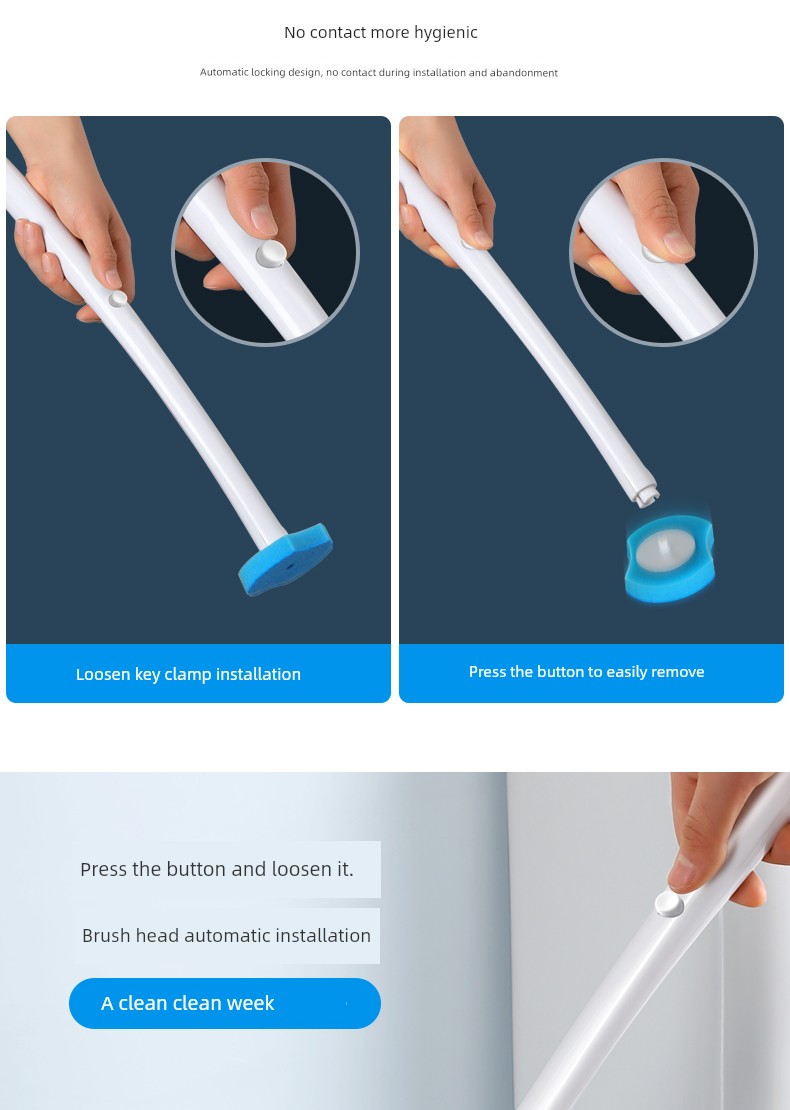 No contact more hygienic

Automatic locking design, no contact during installation and abandonment

Loosen key clamp installation

Press the button to easily remove

Press the button and loosen it.

Brush head automatic installation

A clean clean week