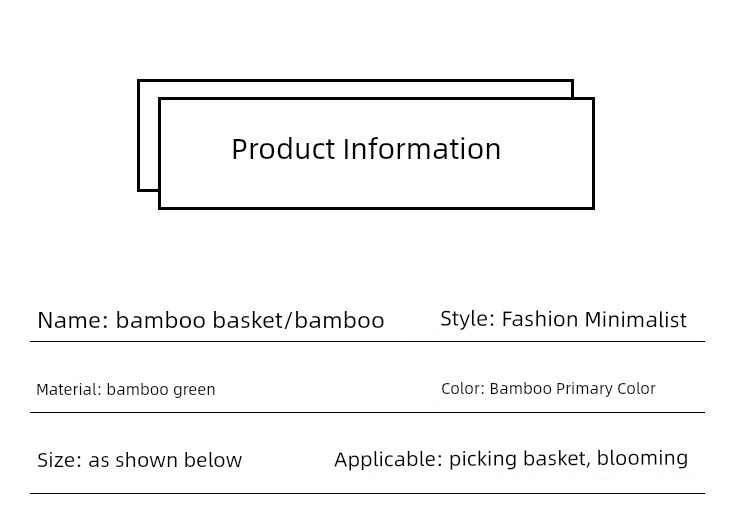 Product Information

Name: bamboo basket/bamboo

Style: Fashion Minimalist

Material: bamboo green

Color: Bamboo Primary Color

Size: as shown below

Applicable: picking basket, blooming