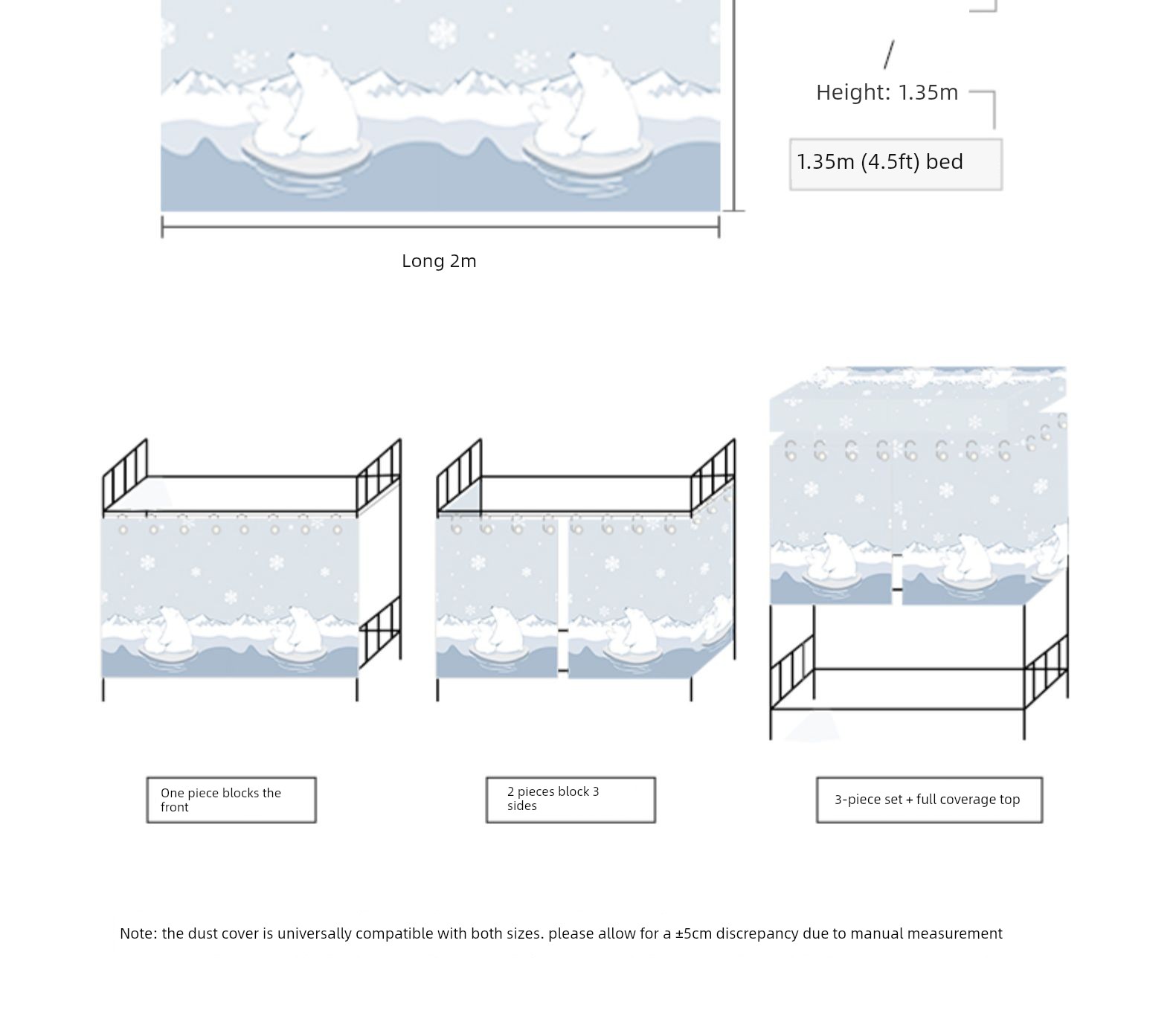 /

Height: 1.35m

1.35m (4.5ft) bed

Long 2m

One piece blocks the front

2 pieces block 3 sides

3-piece set + full coverage top

Note: the dust cover is universally compatible with both sizes. please allow for a ±5cm discrepancy due to manual measurement