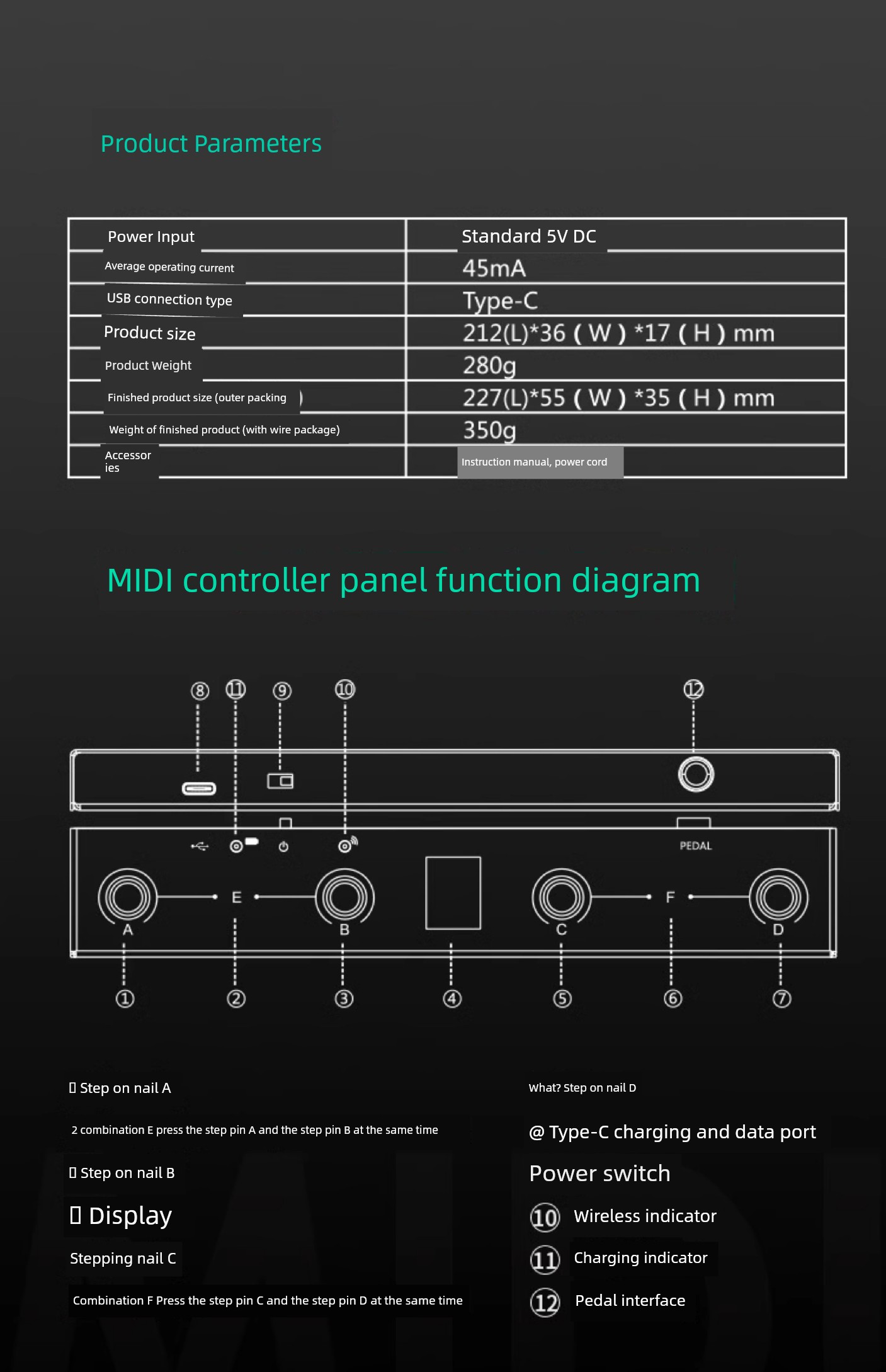 Product Parameters

| Power Input | Standard 5V DC |
|---|---|
| Average operating current | 45mA |
| USB connection type | Type-C |
| Product size | 212(L)*36 ( W ) *17 ( H ) mm |
| Product Weight | 280g |
| Finished product size (outer packing ) | 227(L)*55 ( W ) *35 ( H ) mm |
| Weight of finished product (with wire package) | 350g |
| Accessories | Instruction manual, power cord |

MIDI controller panel function diagram

⑧ ⑪ ⑨ ⑩ ⑫

PEDAL

A E B C F D

① ② ③ ④ ⑤ ⑥ ⑦

▯ Step on nail A

2 combination E press the step pin A and the step pin B at the same time

▯ Step on nail B

▯ Display

Stepping nail C

Combination F Press the step pin C and the step pin D at the same time

What? Step on nail D

@ Type-C charging and data port

Power switch

⑩ Wireless indicator

⑪ Charging indicator

⑫ Pedal interface