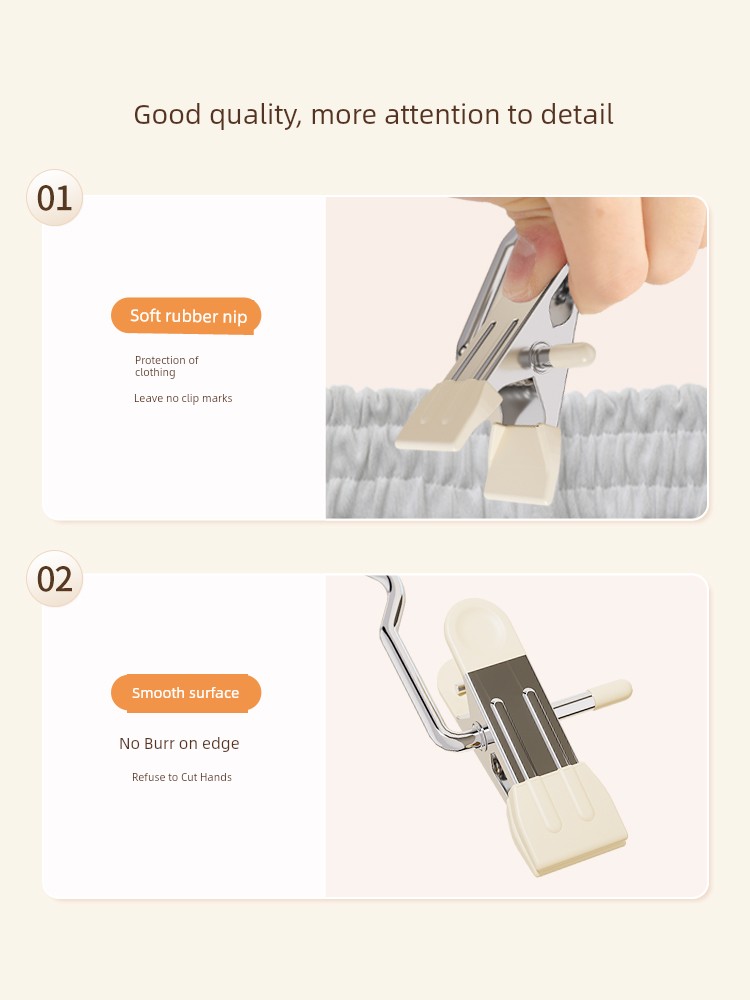 Good quality, more attention to detail

01

Soft rubber nip

Protection of clothing

Leave no clip marks

02

Smooth surface

No Burr on edge

Refuse to Cut Hands