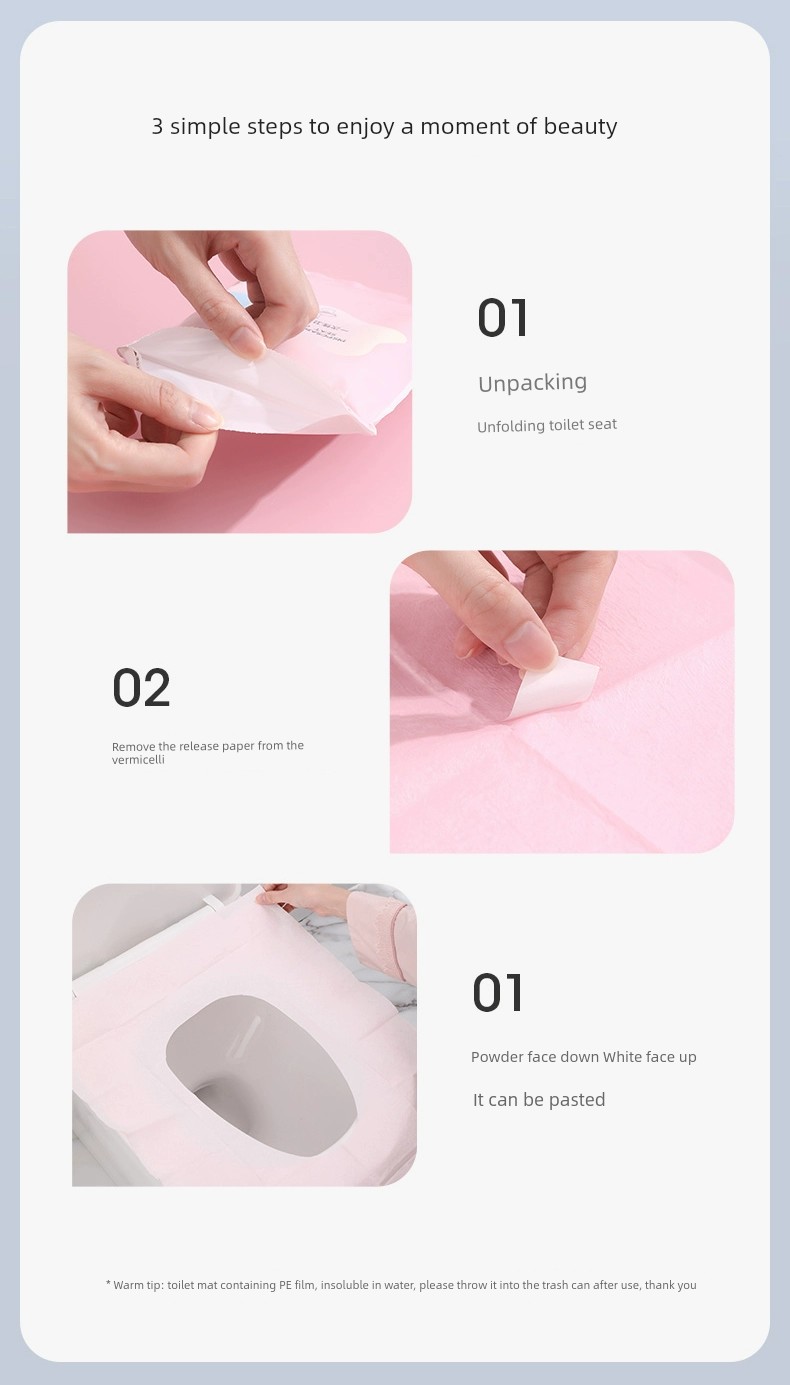 3 simple steps to enjoy a moment of beauty

01

Unpacking

Unfolding toilet seat

02

Remove the release paper from the vermicelli

01

Powder face down White face up

It can be pasted

* Warm tip: toilet mat containing PE film, insoluble in water, please throw it into the trash can after use, thank you