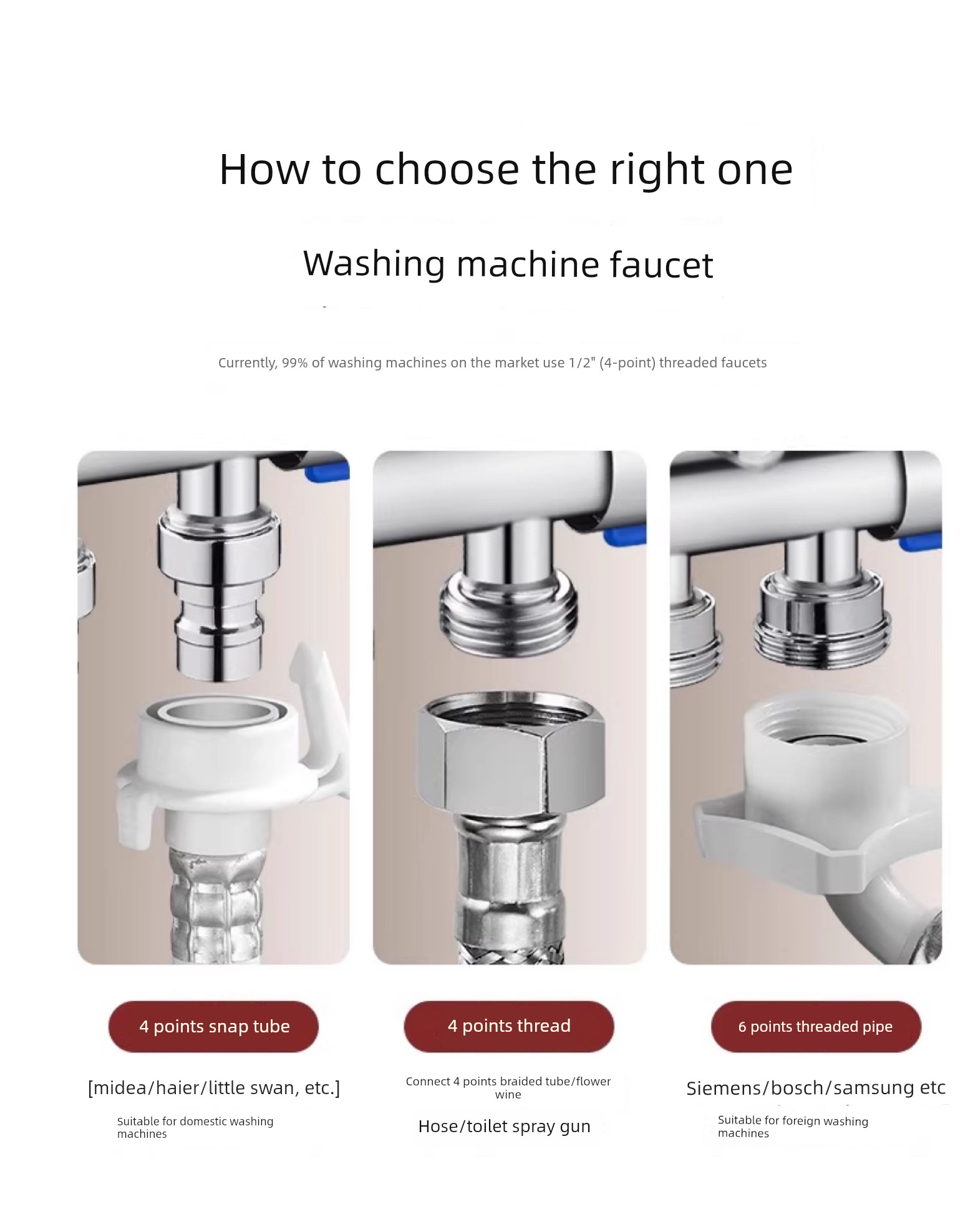 How to choose the right one

Washing machine faucet

Currently, 99% of washing machines on the market use 1/2" (4-point) threaded faucets

4 points snap tube

[midea/haier/little swan, etc.]

Suitable for domestic washing machines

4 points thread

Connect 4 points braided tube/flower wine

Hose/toilet spray gun

6 points threaded pipe

Siemens/bosch/samsung etc

Suitable for foreign washing machines