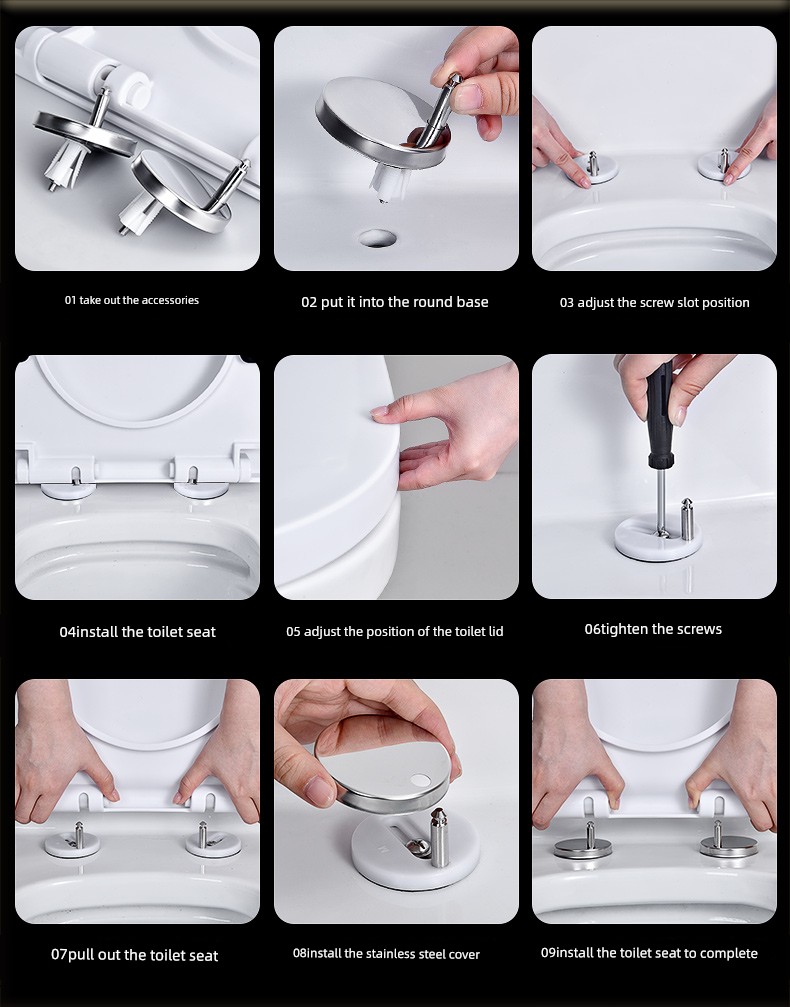 01 take out the accessories

02 put it into the round base

03 adjust the screw slot position

04install the toilet seat

05 adjust the position of the toilet lid

06tighten the screws

07pull out the toilet seat

08install the stainless steel cover

09install the toilet seat to complete