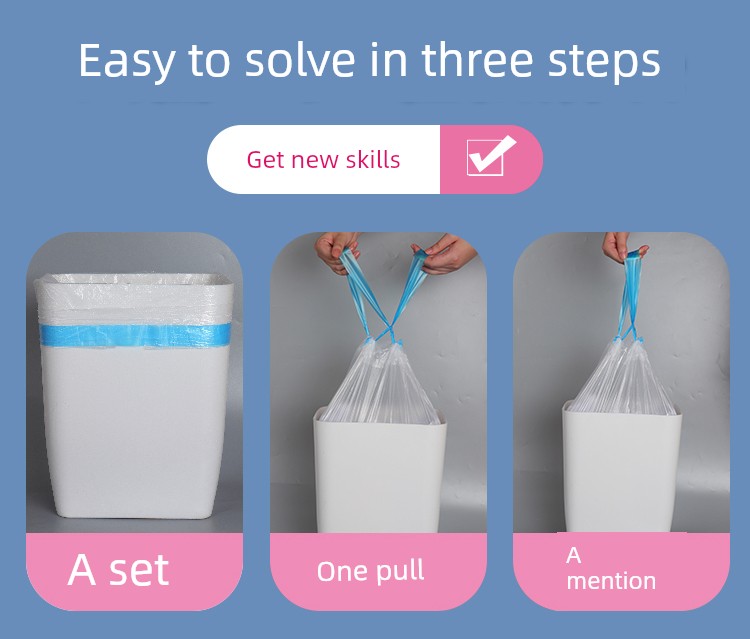 Easy to solve in three steps

Get new skills

A set

One pull

A mention