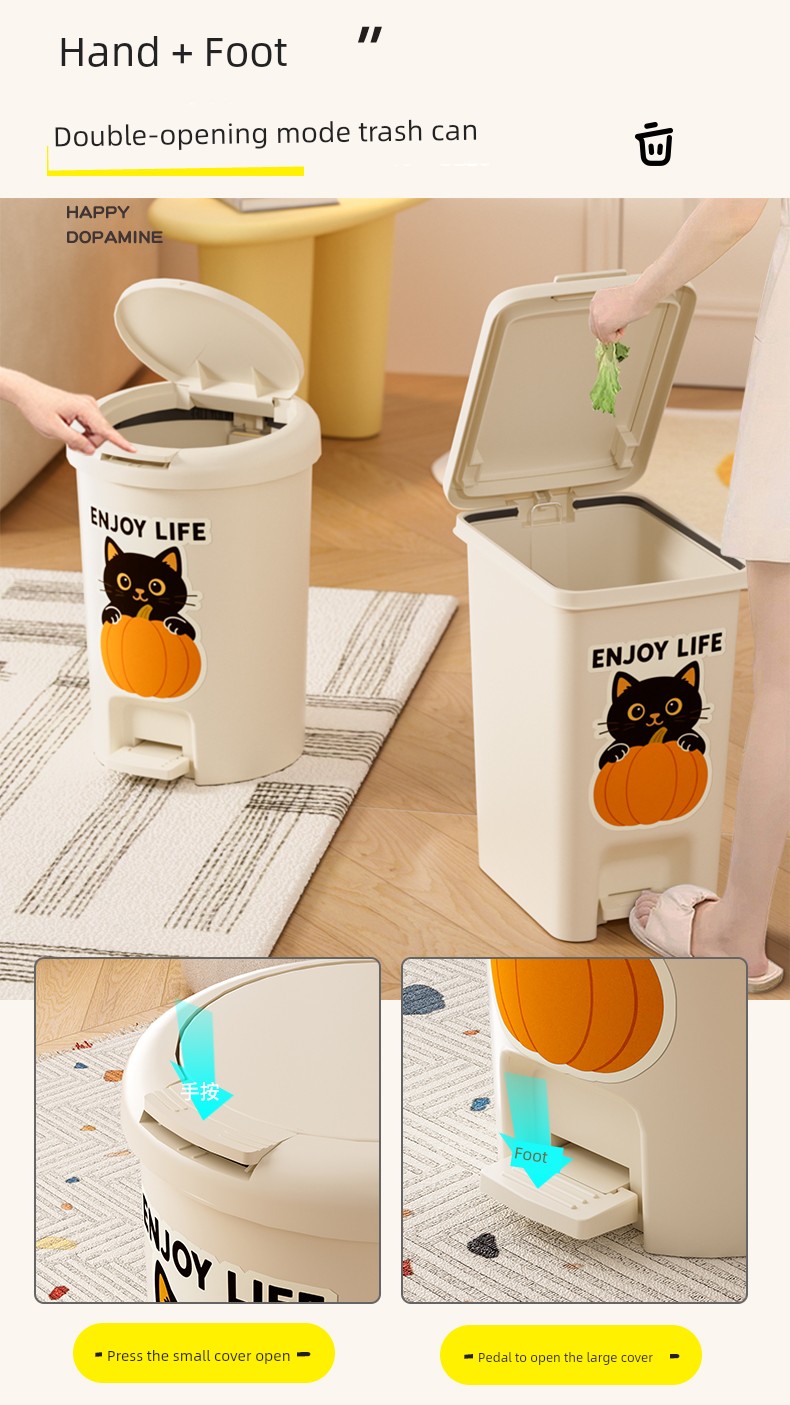 Hand + Foot "

Double-opening mode trash can

HAPPY
DOPAMINE

ENJOY LIFE

ENJOY LIFE

手按

ENJOY LIFE

Foot

Press the small cover open

Pedal to open the large cover