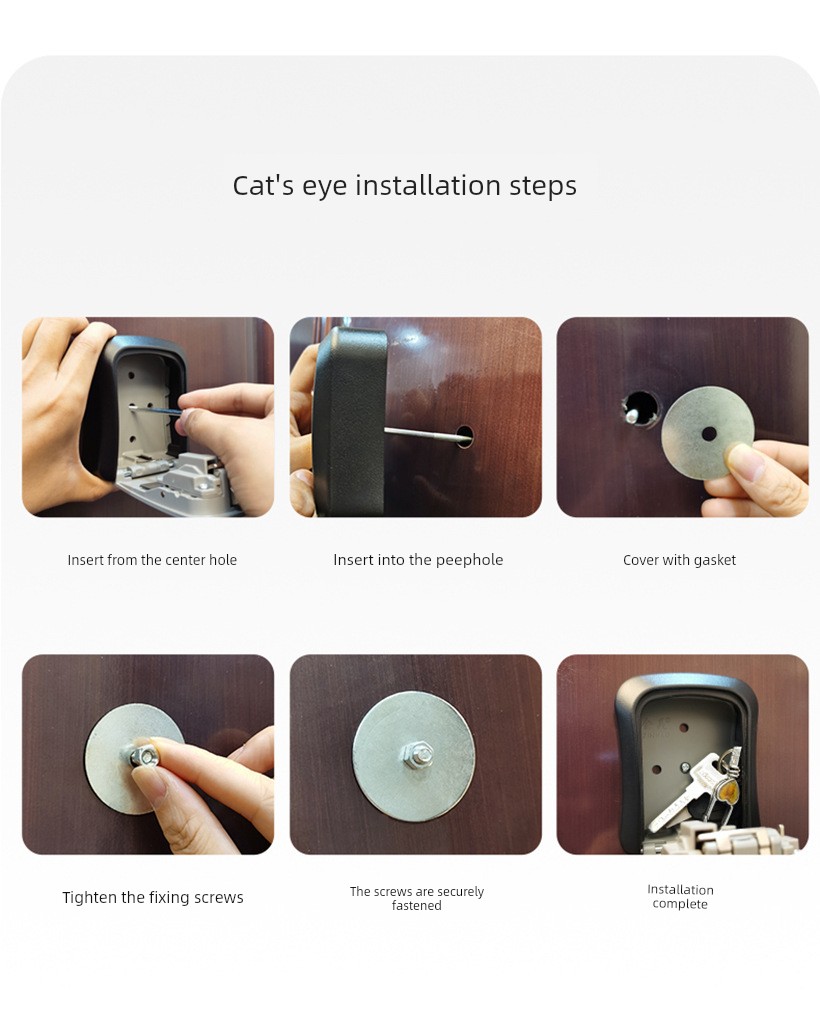 Cat's eye installation steps

Insert from the center hole

Insert into the peephole

Cover with gasket

Tighten the fixing screws

The screws are securely fastened

Installation complete