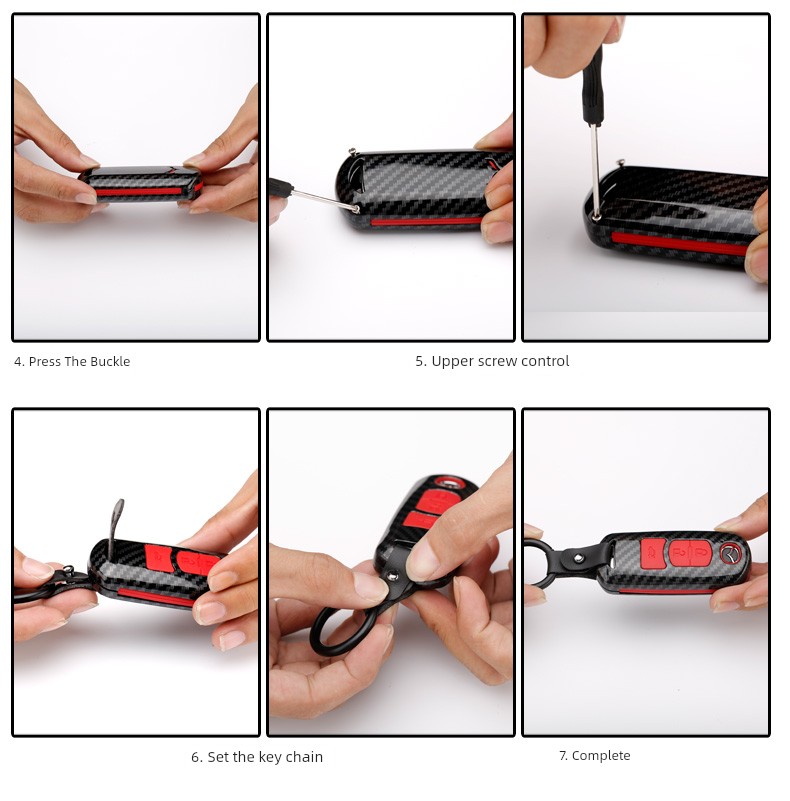 4. Press The Buckle

5. Upper screw control

6. Set the key chain

7. Complete