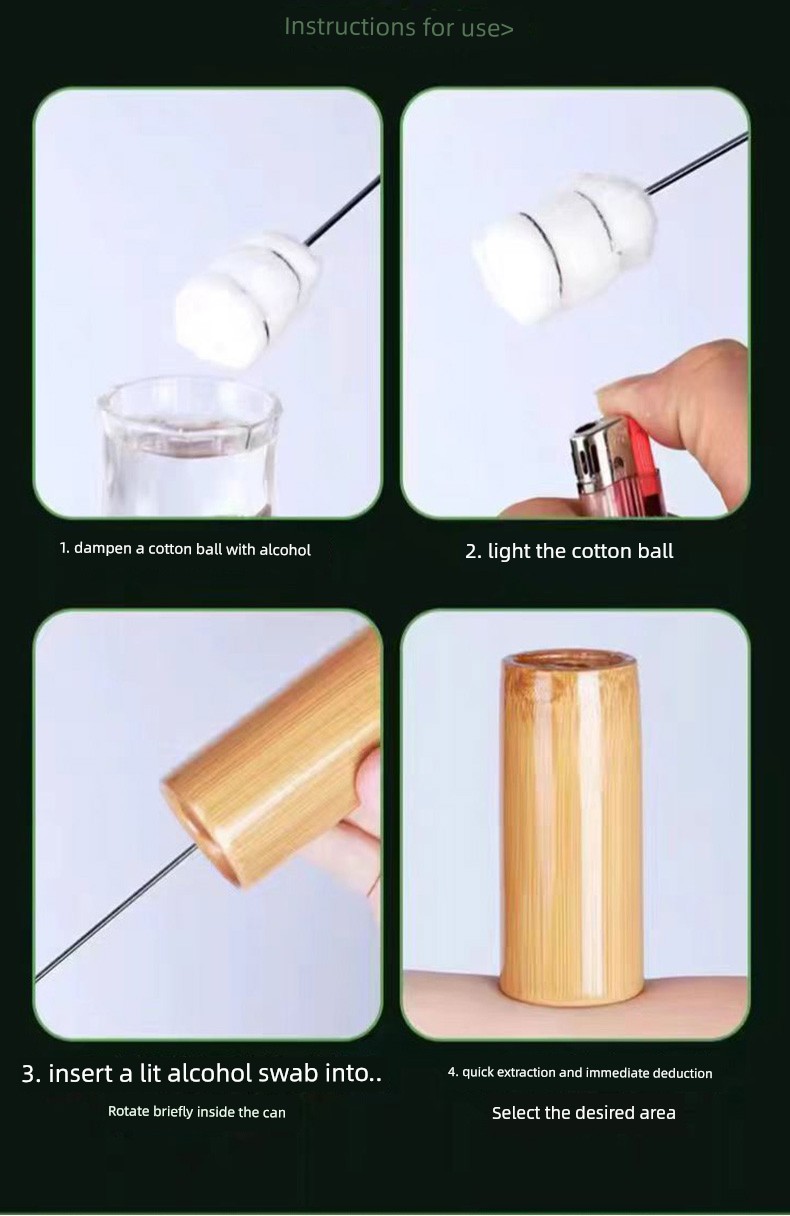 Instructions for use>

1. dampen a cotton ball with alcohol

2. light the cotton ball

3. insert a lit alcohol swab into..

Rotate briefly inside the can

4. quick extraction and immediate deduction

Select the desired area