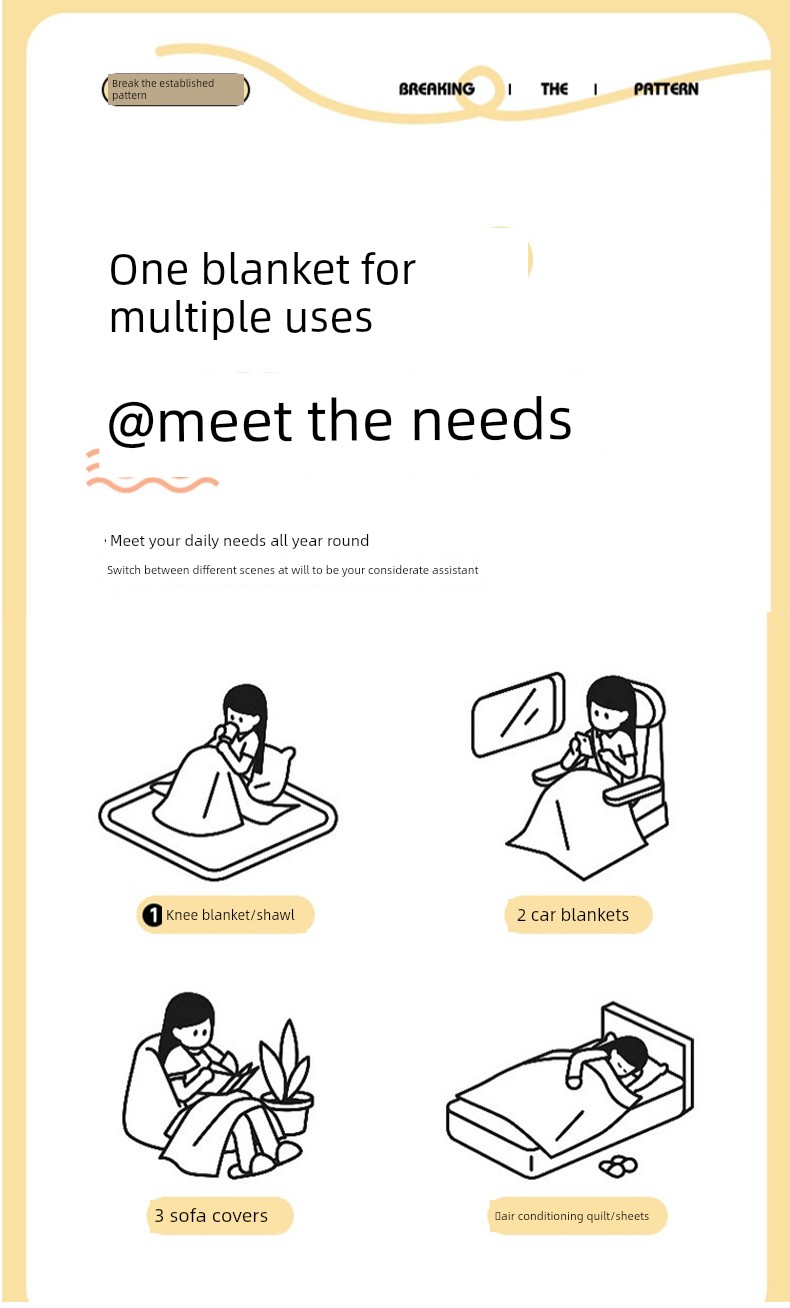 Break the established pattern

BREAKING | THE | PATTERN

One blanket for multiple uses

@meet the needs

Meet your daily needs all year round

Switch between different scenes at will to be your considerate assistant

1 Knee blanket/shawl

2 car blankets

3 sofa covers

air conditioning quilt/sheets