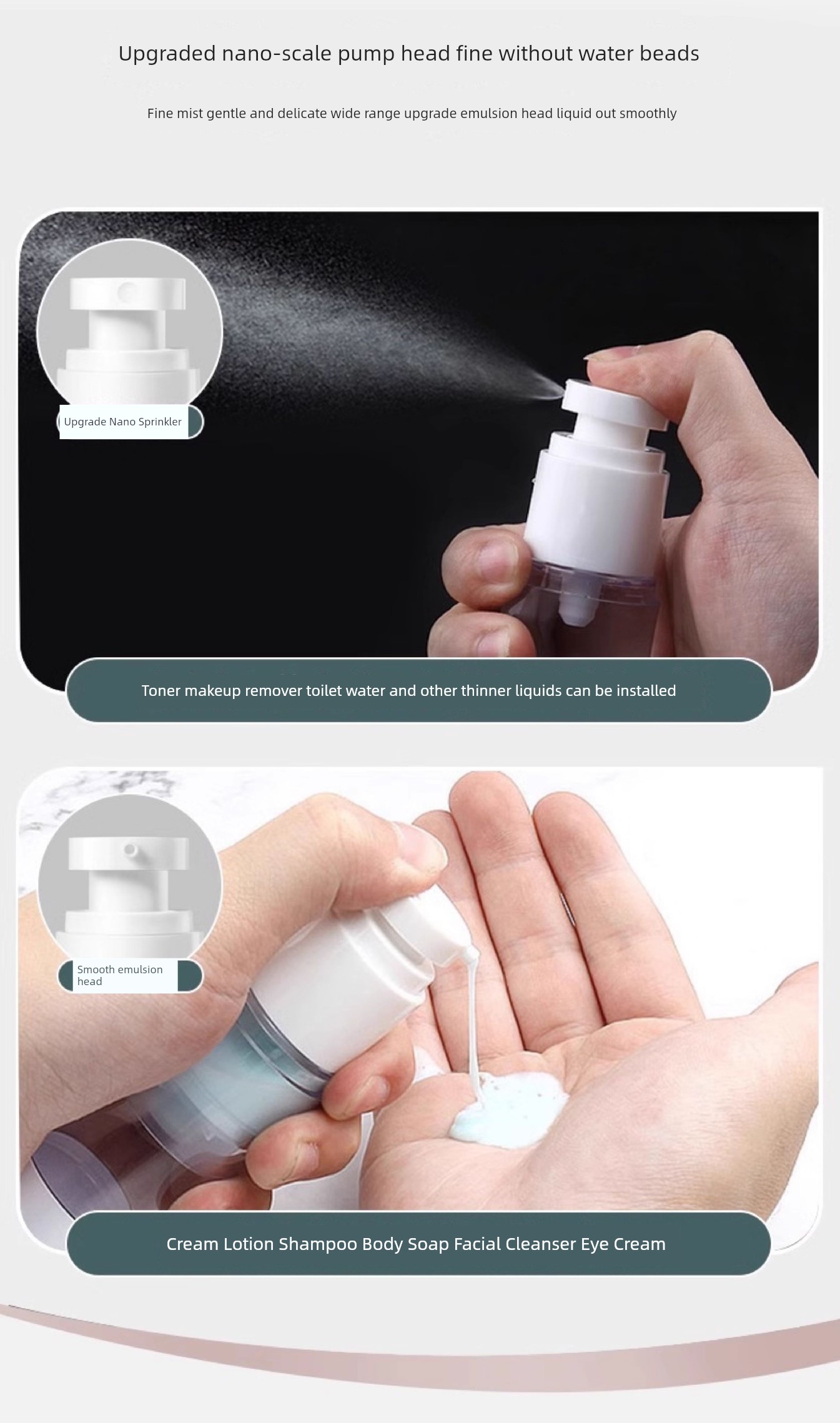 Upgraded nano-scale pump head fine without water beads

Fine mist gentle and delicate wide range upgrade emulsion head liquid out smoothly

Upgrade Nano Sprinkler

Toner makeup remover toilet water and other thinner liquids can be installed

Smooth emulsion head

Cream Lotion Shampoo Body Soap Facial Cleanser Eye Cream