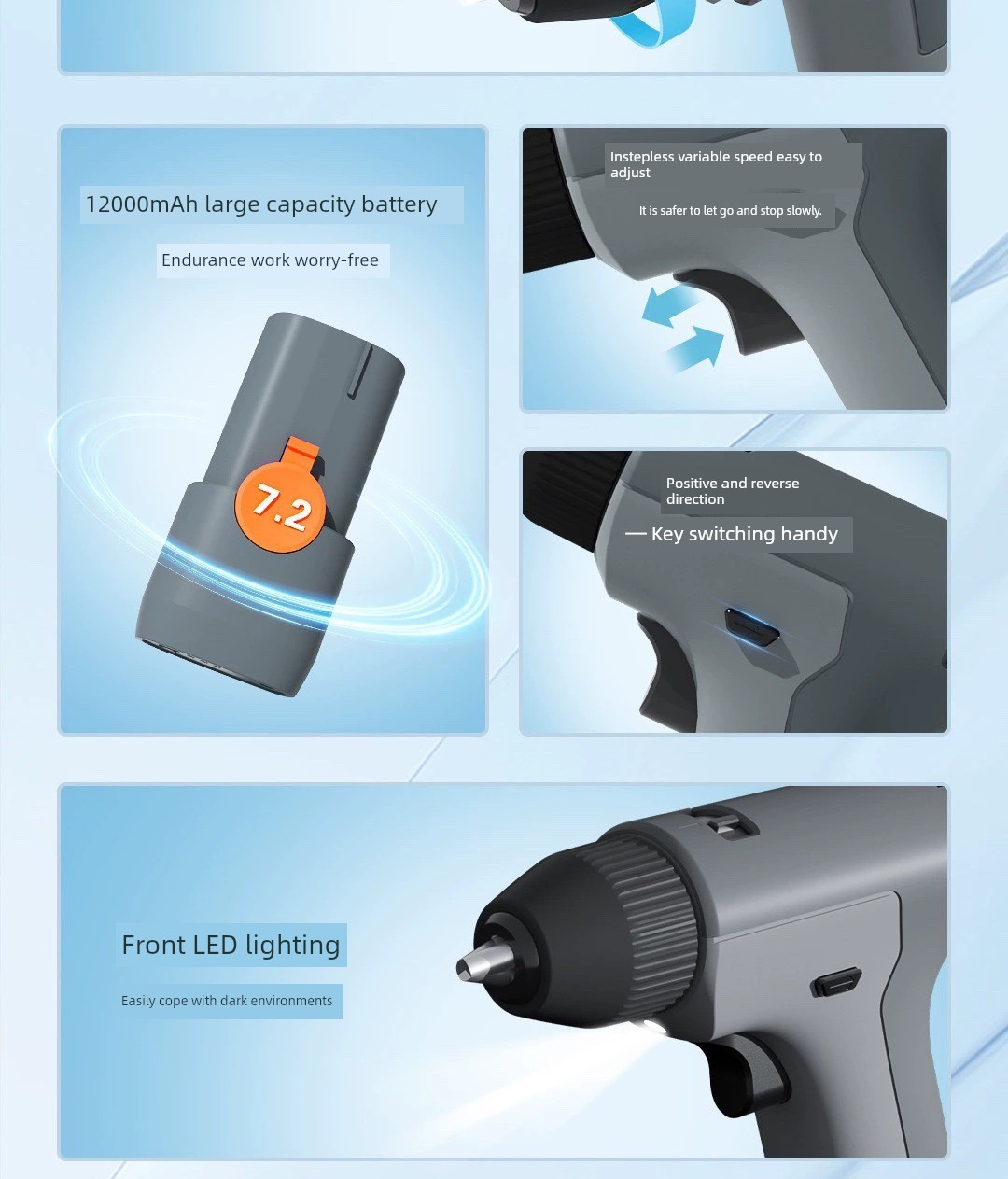 12000mAh large capacity battery

Endurance work worry-free

7.2

Instepless variable speed easy to adjust

It is safer to let go and stop slowly.

Positive and reverse direction

— Key switching handy

Front LED lighting

Easily cope with dark environments