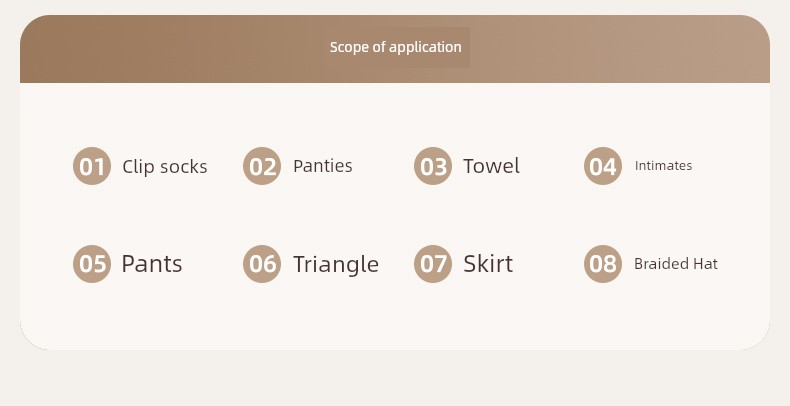 Scope of application

01 Clip socks

02 Panties

03 Towel

04 Intimates

05 Pants

06 Triangle

07 Skirt

08 Braided Hat