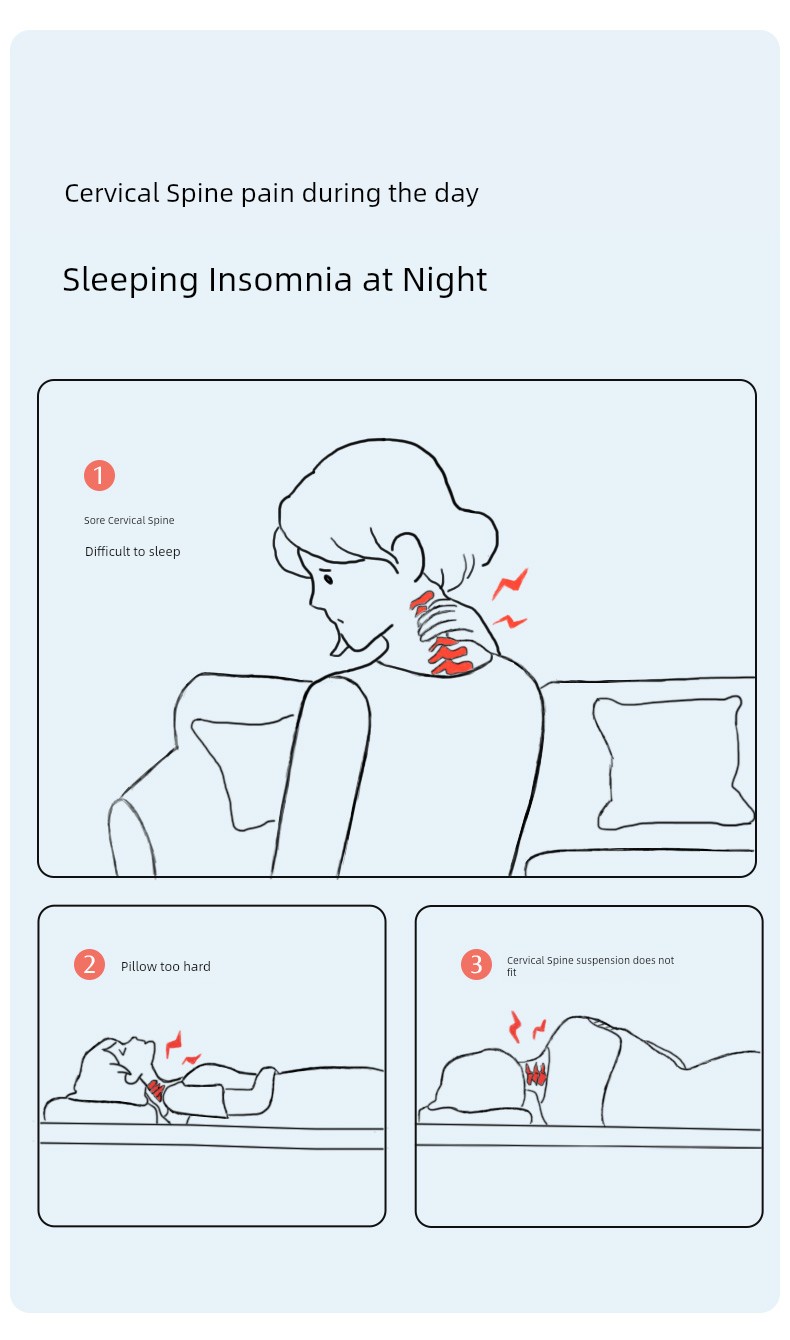 Cervical Spine pain during the day

Sleeping Insomnia at Night

1

Sore Cervical Spine

Difficult to sleep

2 Pillow too hard

3 Cervical Spine suspension does not fit