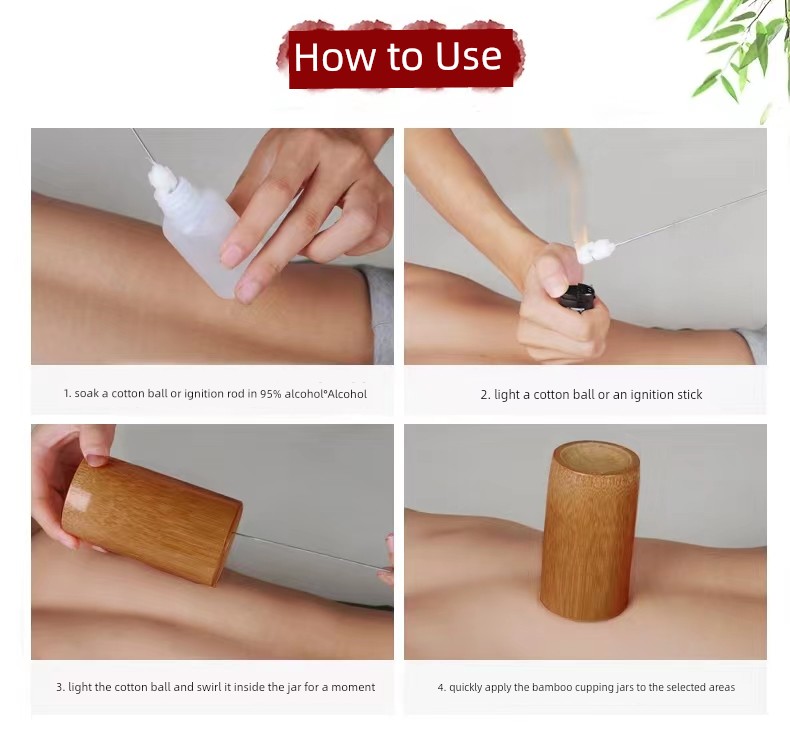 How to Use

1. soak a cotton ball or ignition rod in 95% alcohol°Alcohol

2. light a cotton ball or an ignition stick

3. light the cotton ball and swirl it inside the jar for a moment

4. quickly apply the bamboo cupping jars to the selected areas