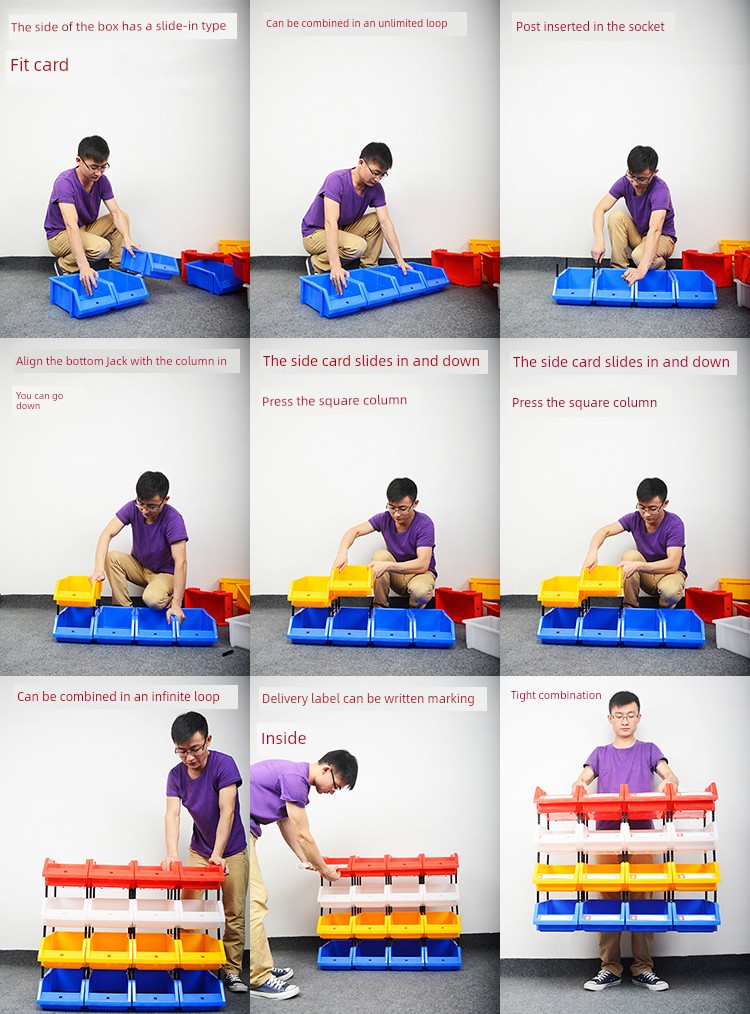 The side of the box has a slide-in type

Fit card

Can be combined in an unlimited loop

Post inserted in the socket

Align the bottom Jack with the column in

You can go down

The side card slides in and down

Press the square column

The side card slides in and down

Press the square column

Can be combined in an infinite loop

Delivery label can be written marking

Inside

Tight combination