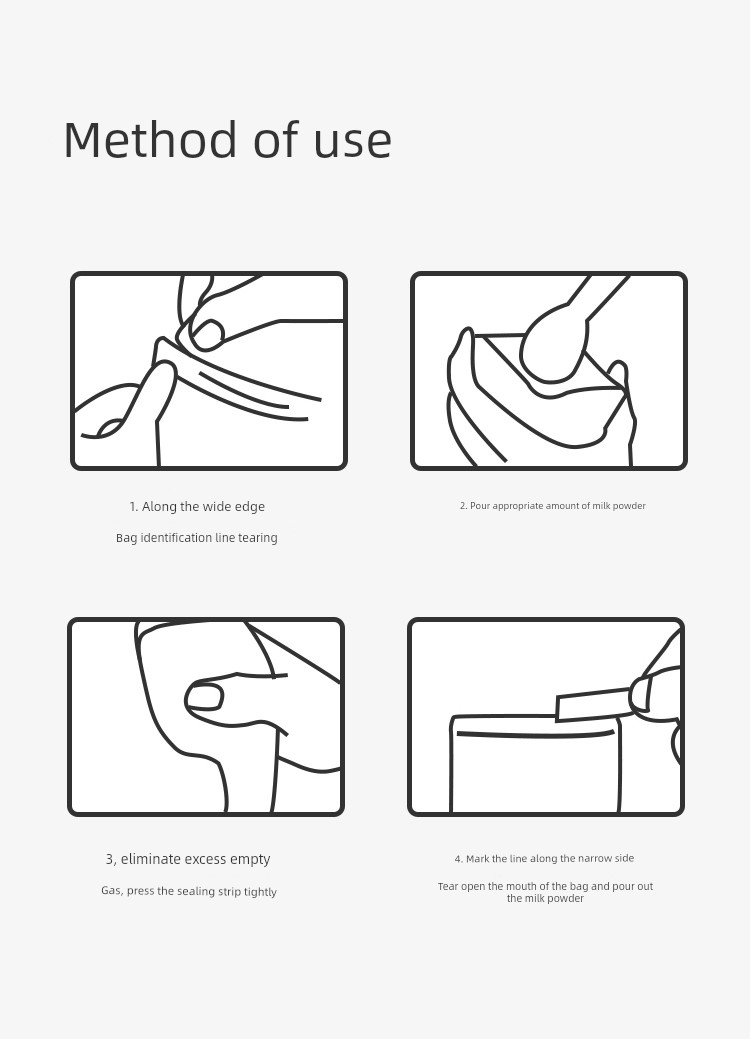 Method of use

1. Along the wide edge

Bag identification line tearing

2. Pour appropriate amount of milk powder

3, eliminate excess empty

Gas, press the sealing strip tightly

4. Mark the line along the narrow side

Tear open the mouth of the bag and pour out the milk powder