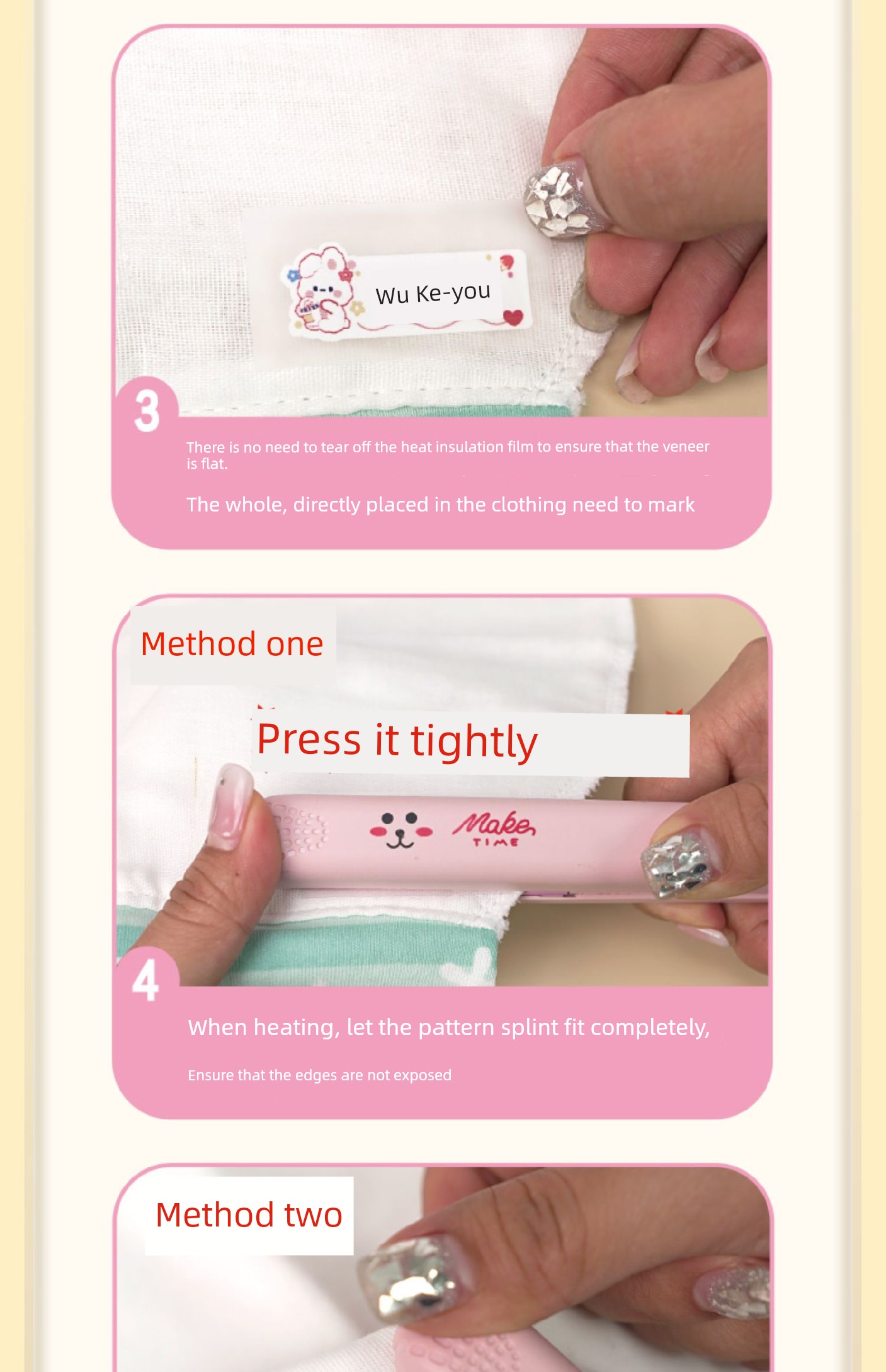 Wu Ke-you

3

There is no need to tear off the heat insulation film to ensure that the veneer is flat.

The whole, directly placed in the clothing need to mark

Method one

Press it tightly

Make TIME

4

When heating, let the pattern splint fit completely,

Ensure that the edges are not exposed

Method two