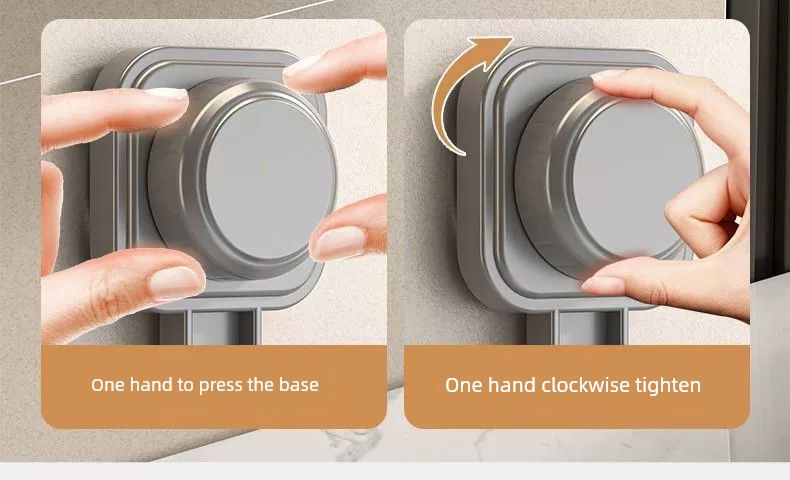 One hand to press the base

One hand clockwise tighten