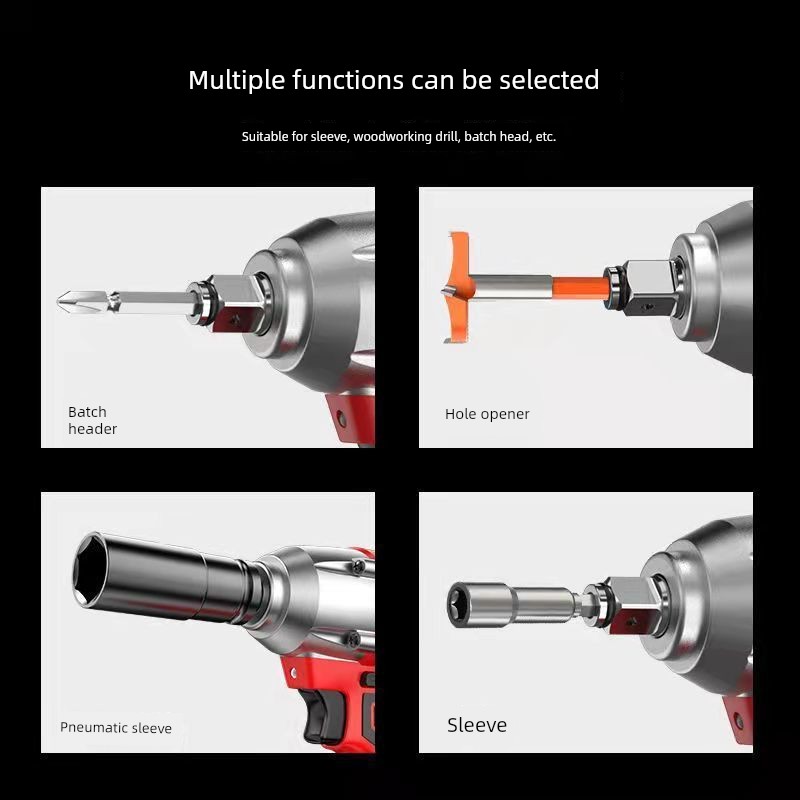 Multiple functions can be selected

Suitable for sleeve, woodworking drill, batch head, etc.

Batch header

Hole opener

Pneumatic sleeve

Sleeve