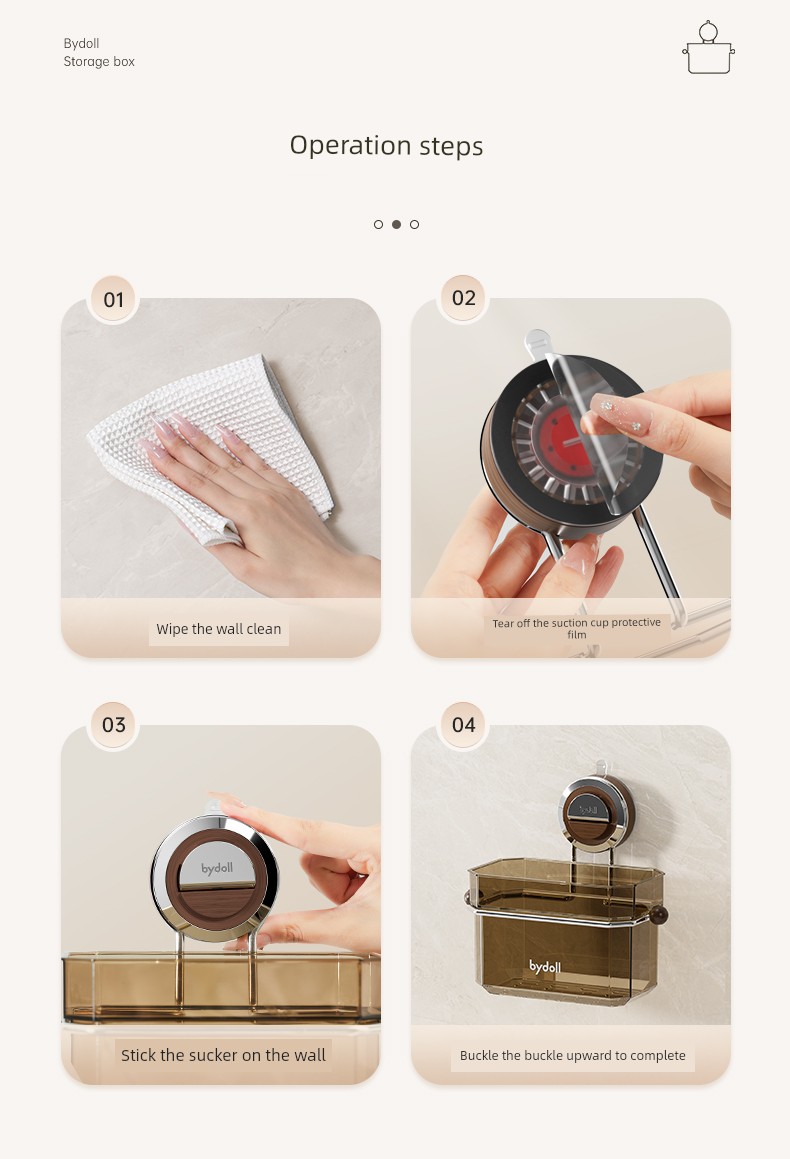 Bydoll
Storage box

Operation steps

01

Wipe the wall clean

02

Tear off the suction cup protective film

03

bydoll

Stick the sucker on the wall

04

bydoll

Buckle the buckle upward to complete