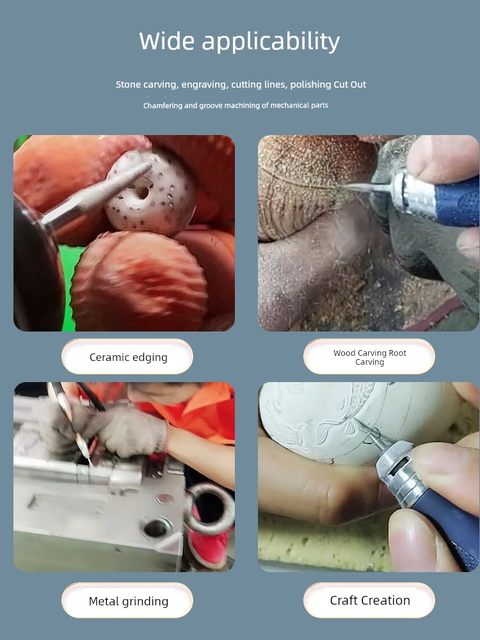 Wide applicability

Stone carving, engraving, cutting lines, polishing Cut Out

Chamfering and groove machining of mechanical parts

Ceramic edging

Wood Carving Root Carving

Metal grinding

Craft Creation