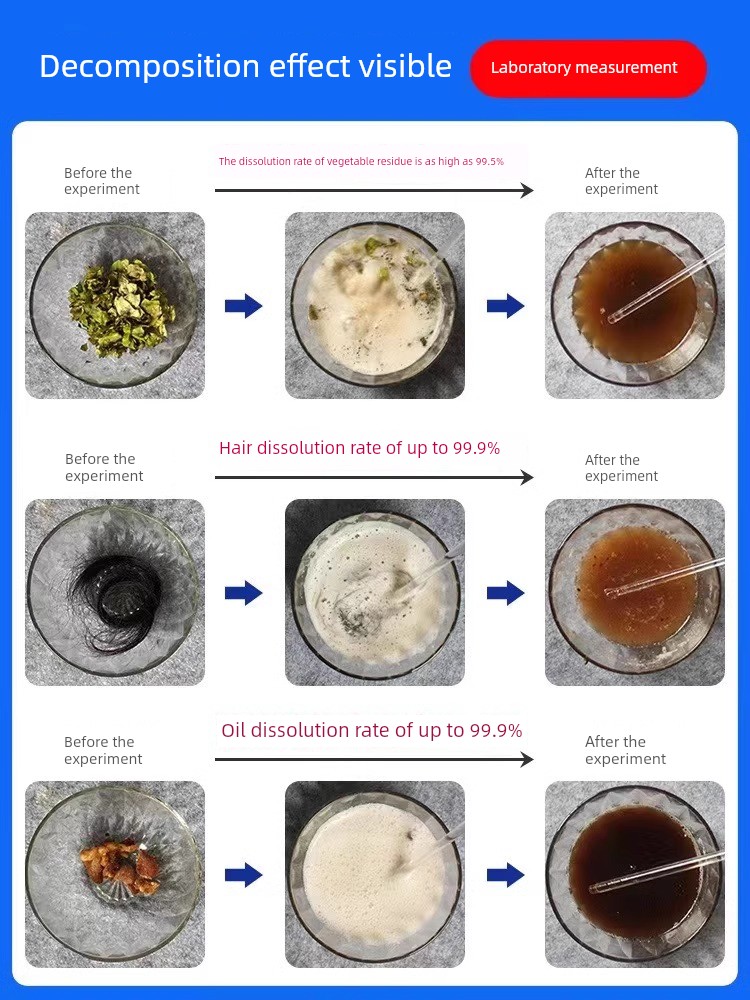 Decomposition effect visible

Laboratory measurement

Before the experiment

The dissolution rate of vegetable residue is as high as 99.5%

After the experiment

Before the experiment

Hair dissolution rate of up to 99.9%

After the experiment

Before the experiment

Oil dissolution rate of up to 99.9%

After the experiment