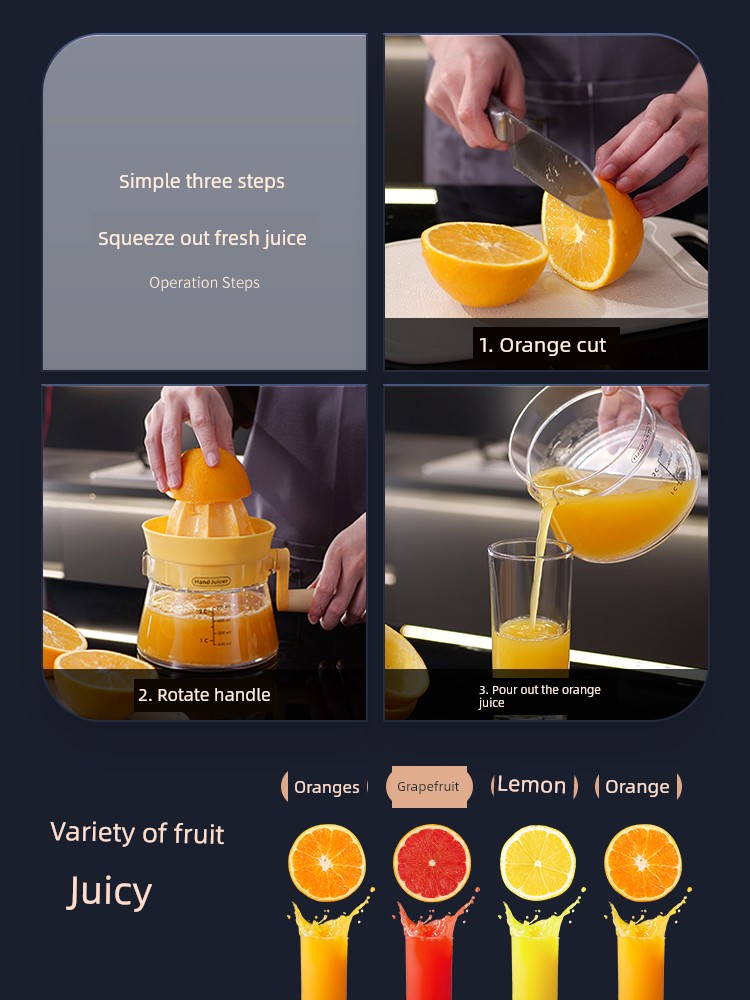 Simple three steps

Squeeze out fresh juice

Operation Steps

1. Orange cut

Hand Juicer

2. Rotate handle

3. Pour out the orange juice

Oranges

Grapefruit

Lemon

Orange

Variety of fruit

Juicy