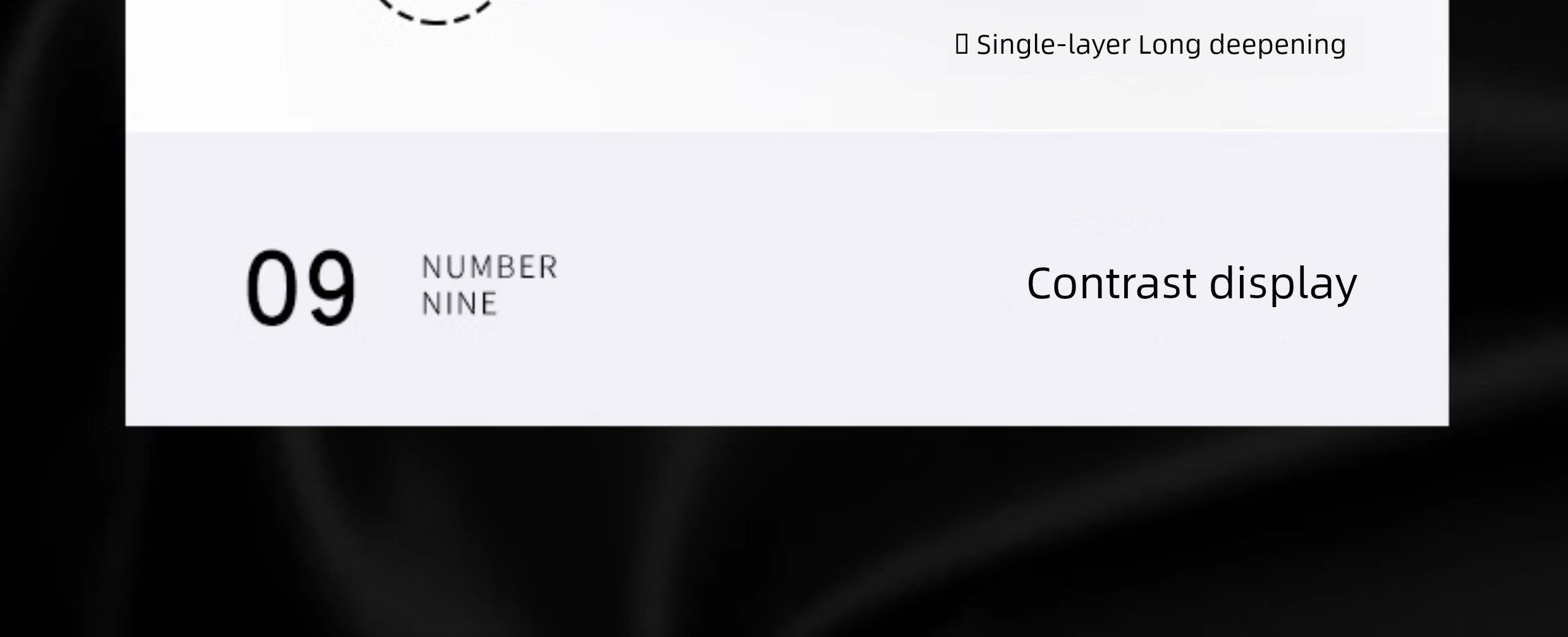 ▯ Single-layer Long deepening

09

NUMBER
NINE

Contrast display