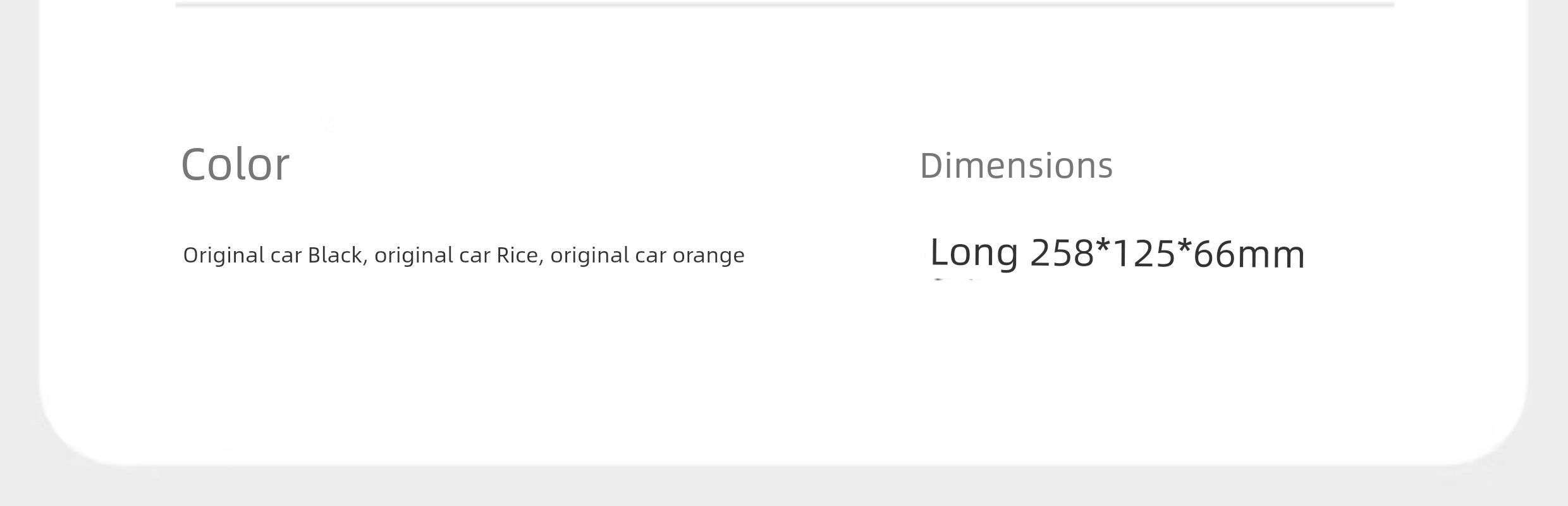 Color

Original car Black, original car Rice, original car orange

Dimensions

Long 258*125*66mm