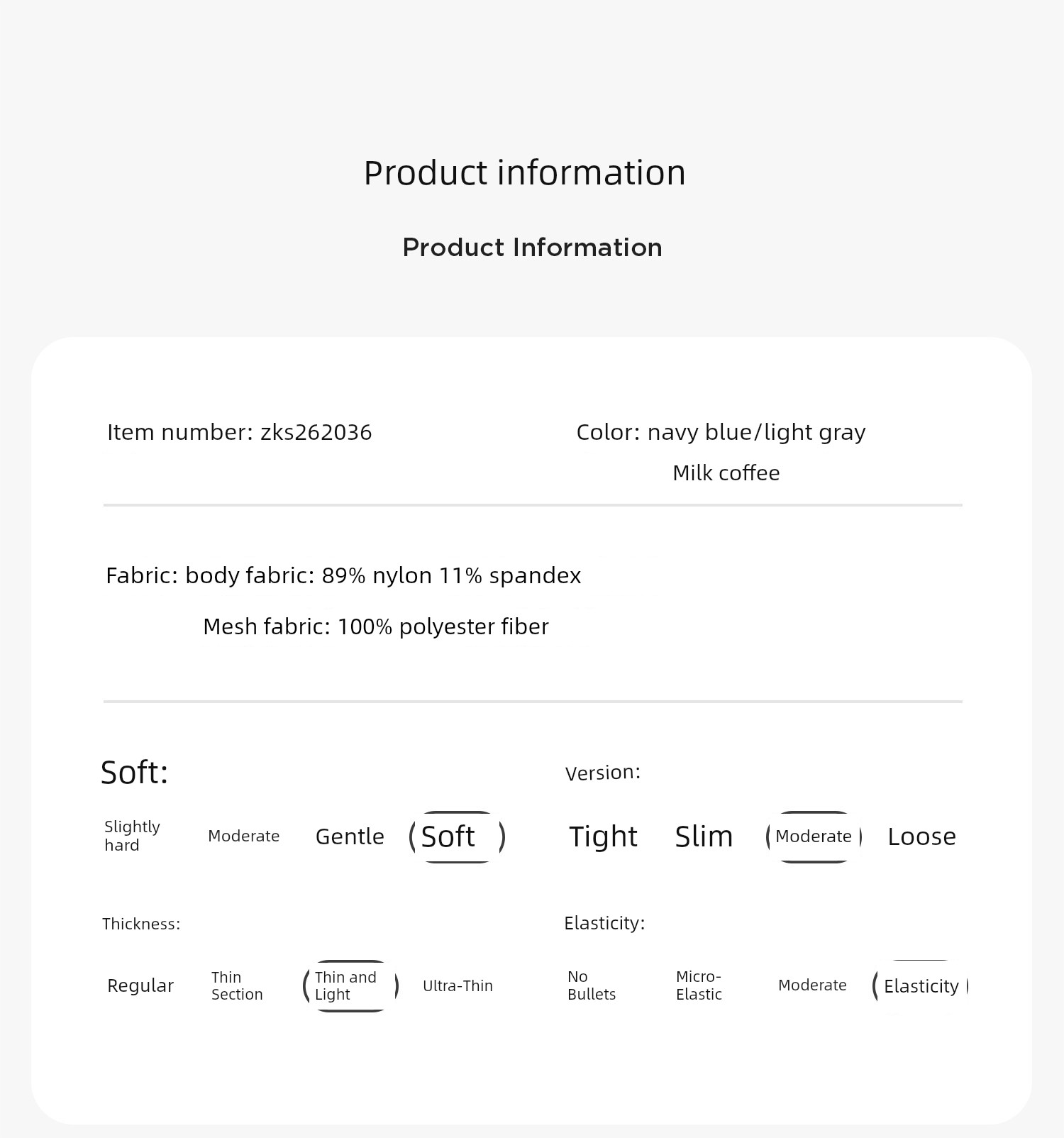 Product information

Product Information

Item number: zks262036

Color: navy blue/light gray
Milk coffee

Fabric: body fabric: 89% nylon 11% spandex
Mesh fabric: 100% polyester fiber

Soft:

Slightly hard Moderate Gentle Soft

Version:

Tight Slim Moderate Loose

Thickness:

Regular Thin Section Thin and Light Ultra-Thin

Elasticity:

No Bullets Micro-Elastic Moderate Elasticity